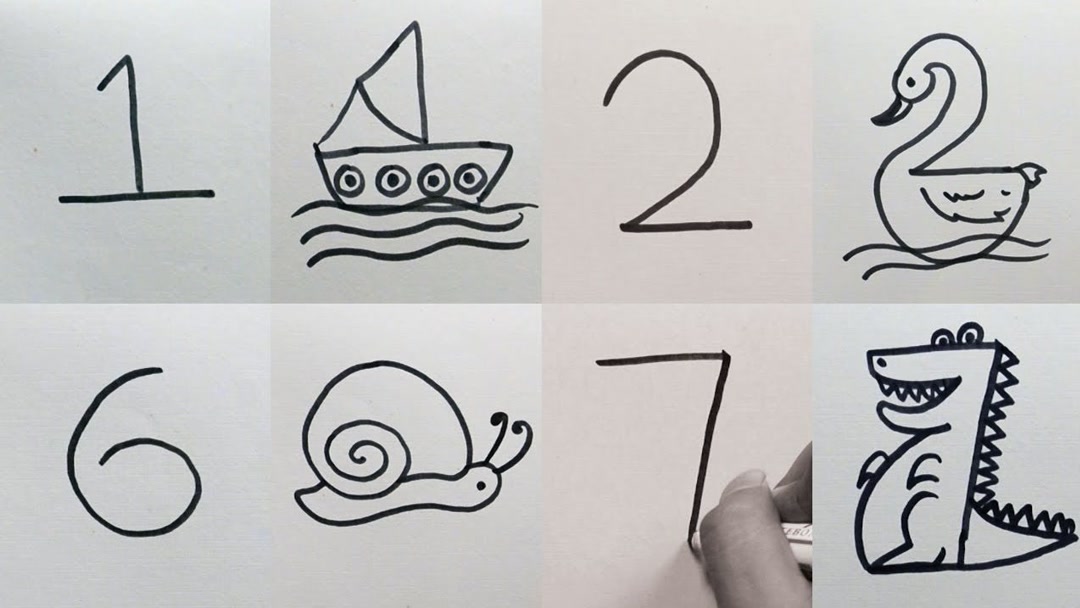 1

2

6

7