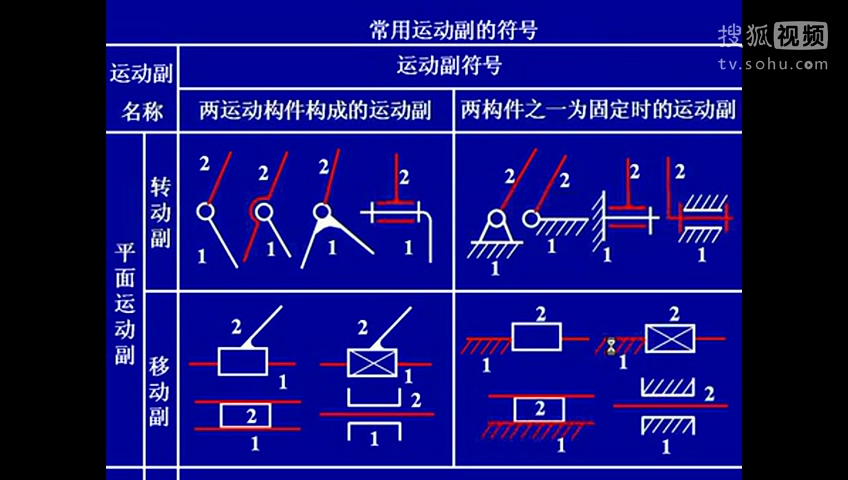 搜狐视频
tv.sohu.com

常用运动副的符号

| 运动副名称 | | 运动副符号 | |
|---|---|---|---|
| | | 两运动构件构成的运动副 | 两构件之一为固定时的运动副 |
| 平面运动副 | 转动副 | 2 1 2 1 2 1 2 1 | 2 1 2 1 2 1 2 1 |
| | 移动副 | 2 1 2 1 2 1 2 1 | 2 1 2 1 2 1 2 1 |