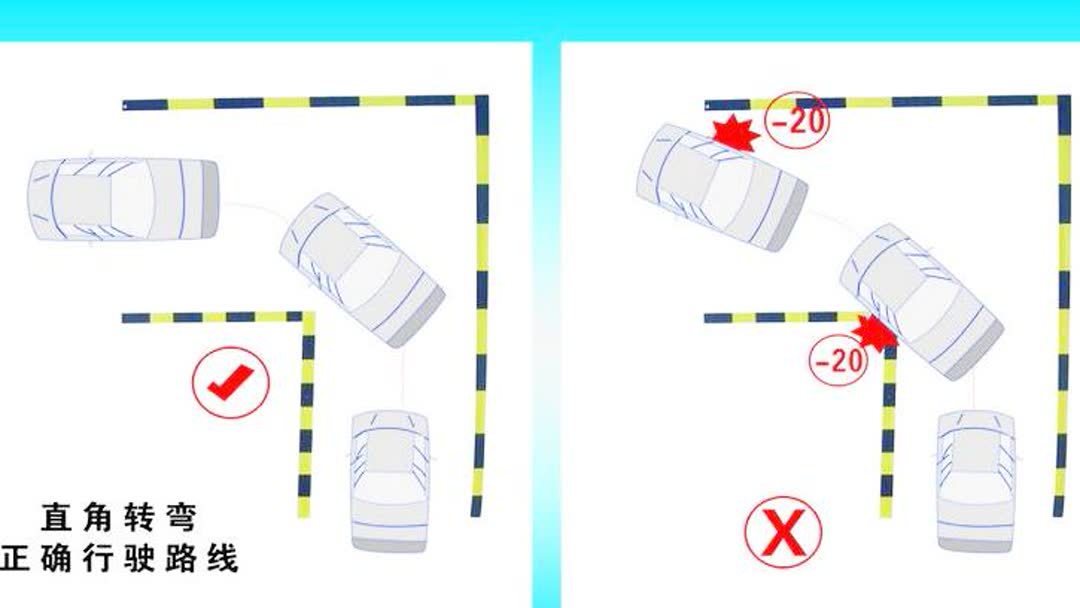 直角转弯
正确行驶路线

-20

-20