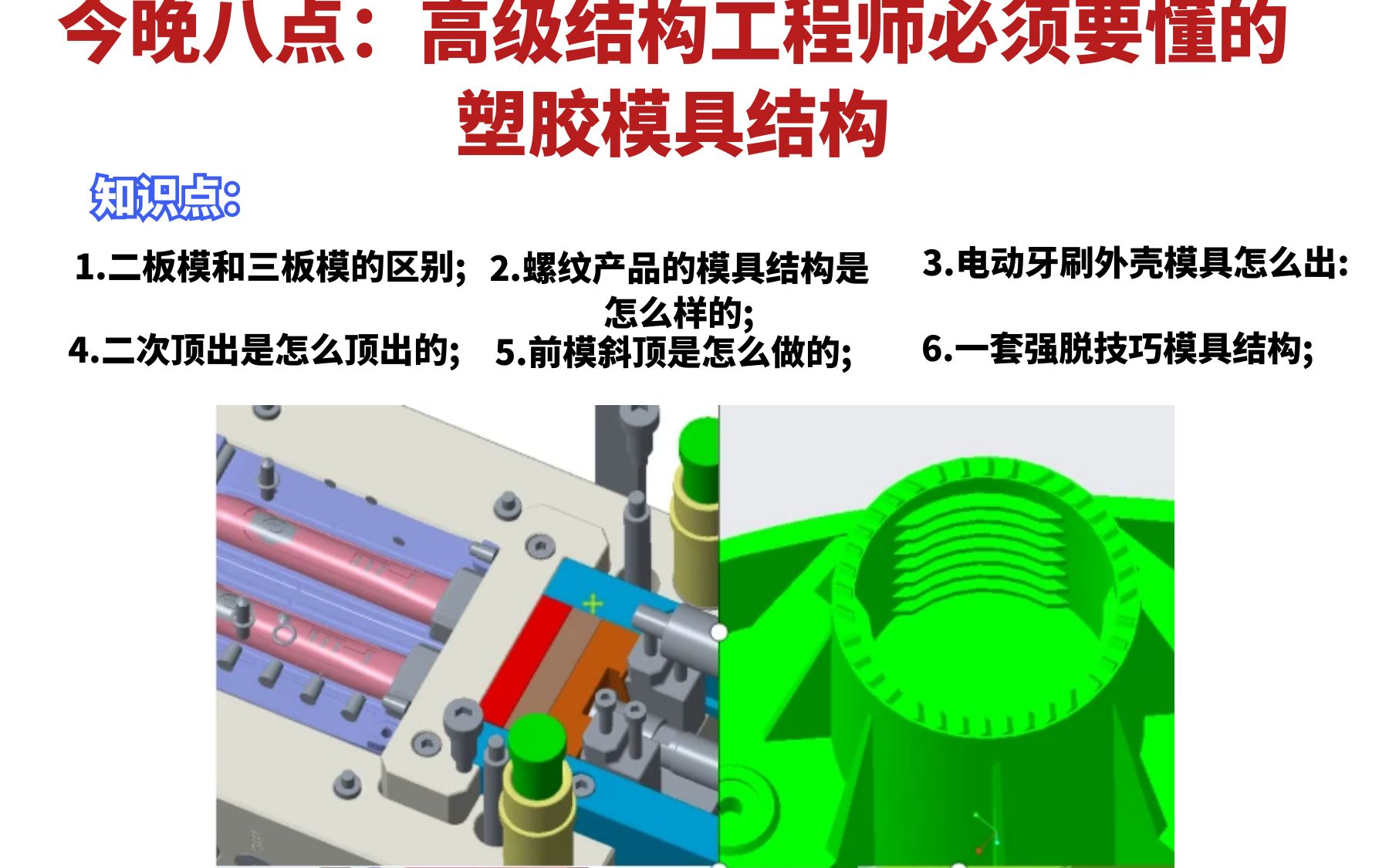 今晚八点：高级结构工程师必须要懂的塑胶模具结构

知识点：

1.二板模和三板模的区别；

2.螺纹产品的模具结构是怎么样的；

3.电动牙刷外壳模具怎么出：

4.二次顶出是怎么顶出的；

5.前模斜顶是怎么做的；

6.一套强脱技巧模具结构；