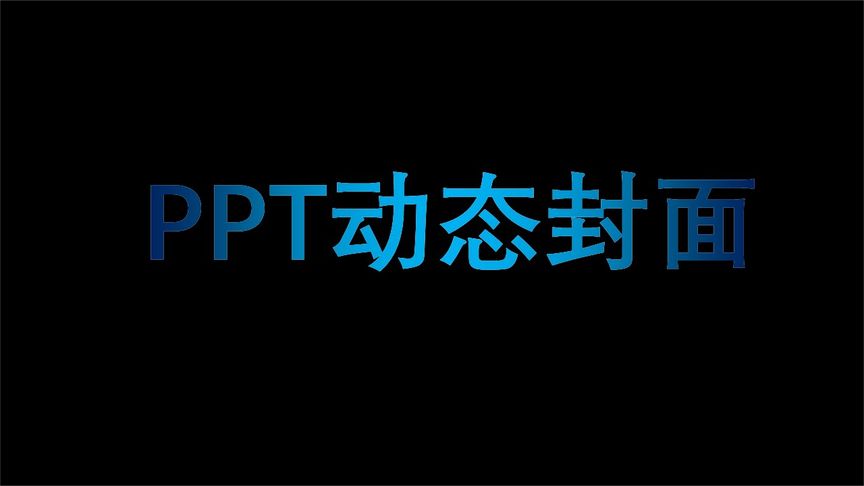 PPT动态封面