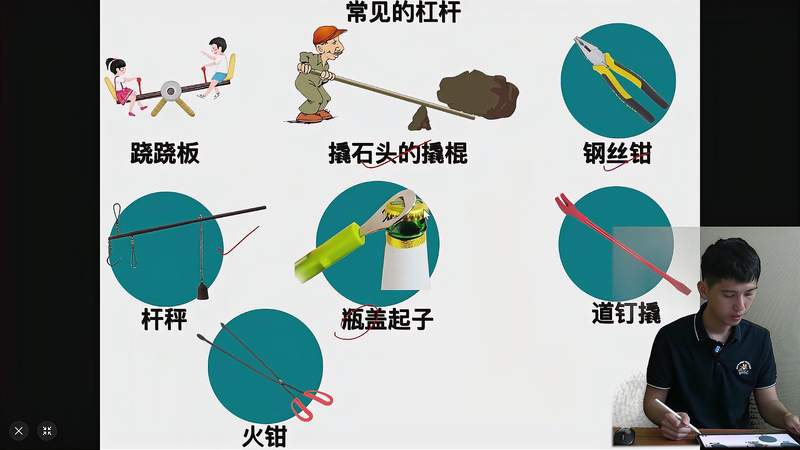 常见的杠杆

跷跷板

撬石头的撬棍

钢丝钳

杆秤

瓶盖起子

道钉撬

火钳