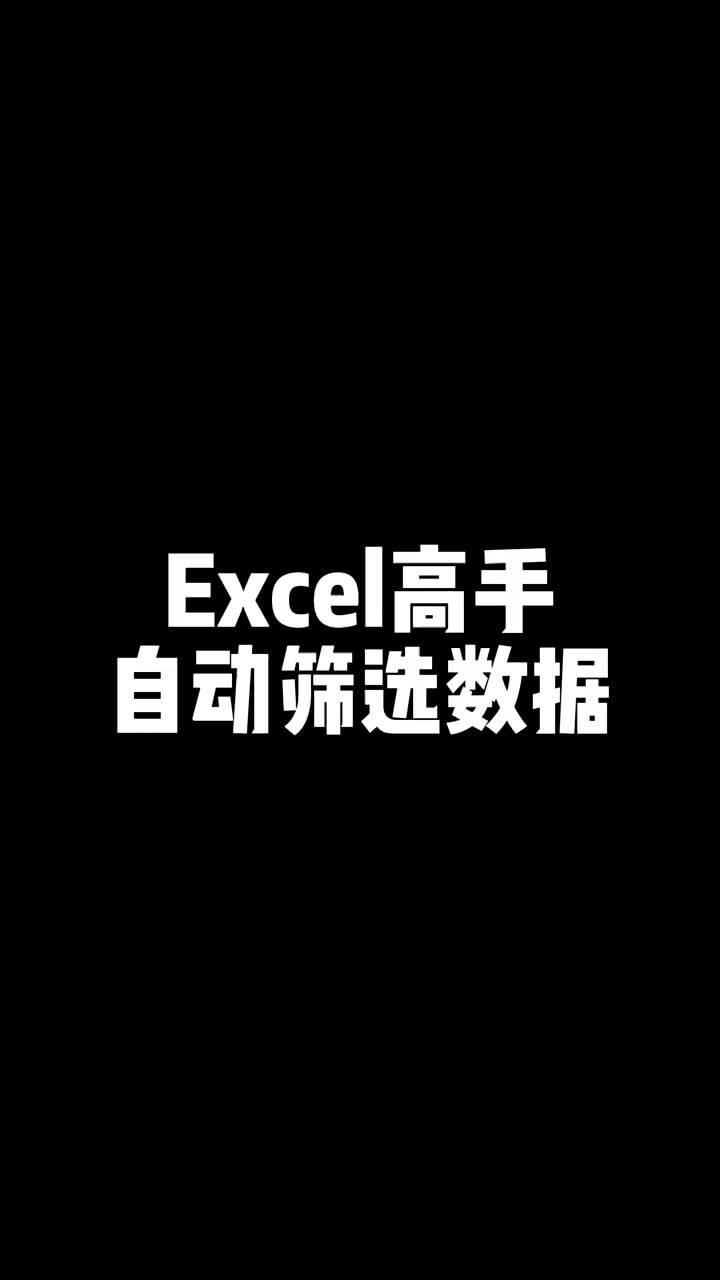 Excel高手
自动筛选数据