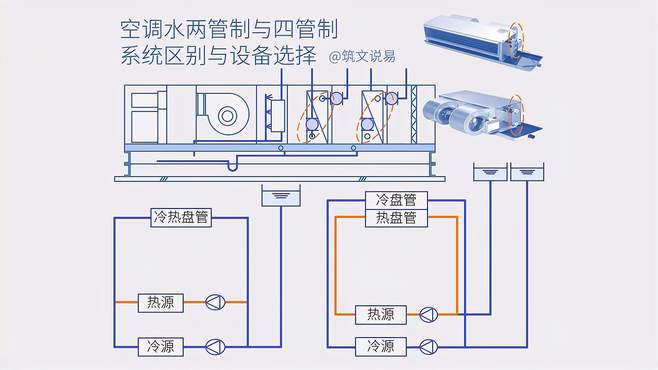 空调水两管制与四管制
系统区别与设备选择

@筑文说易

冷热盘管

热源

冷源

冷盘管

热盘管

热源

冷源