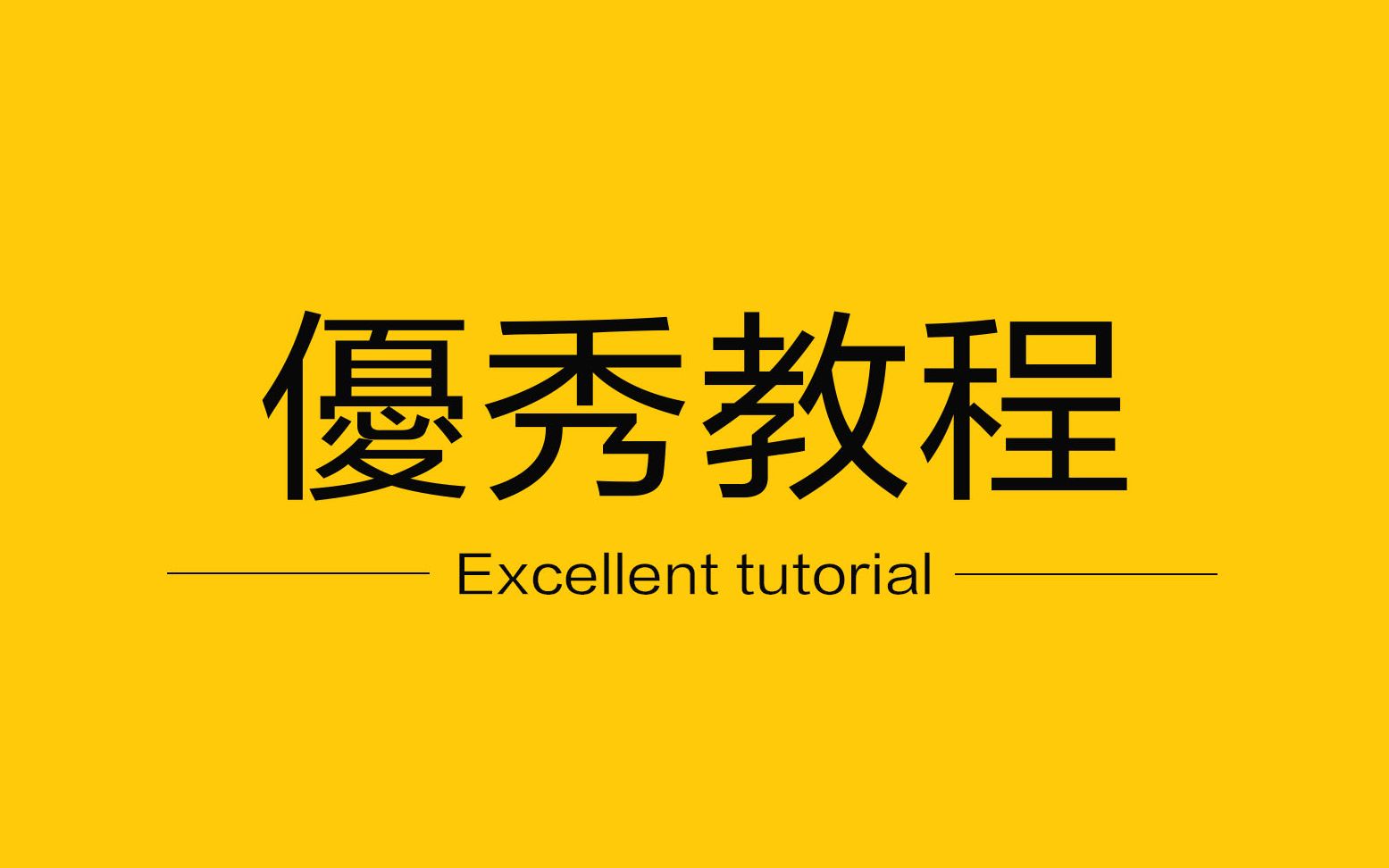 優秀教程

Excellent tutorial