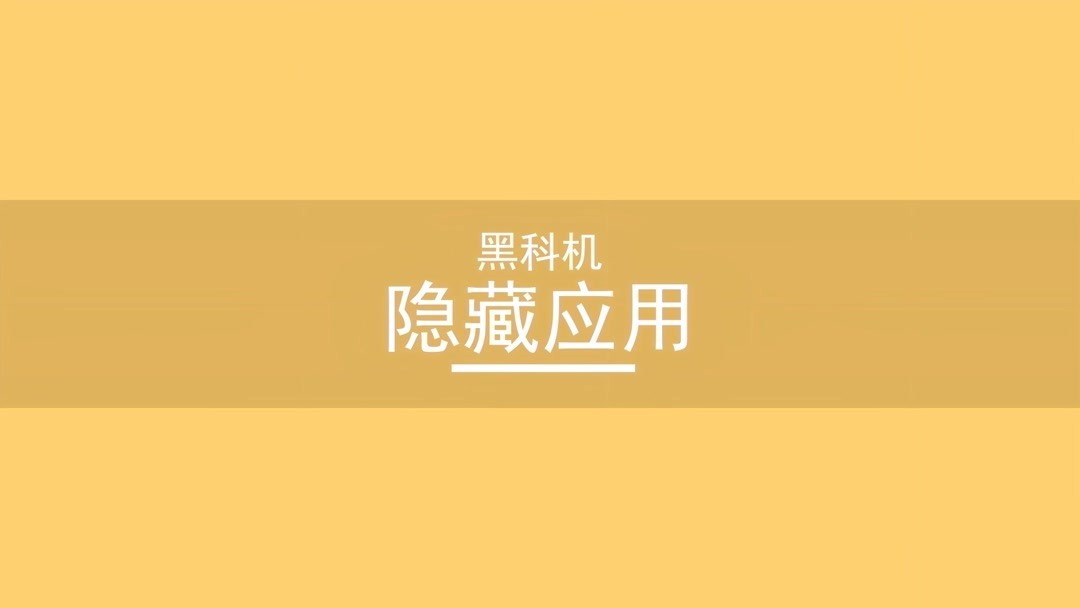 黑科机
隐藏应用