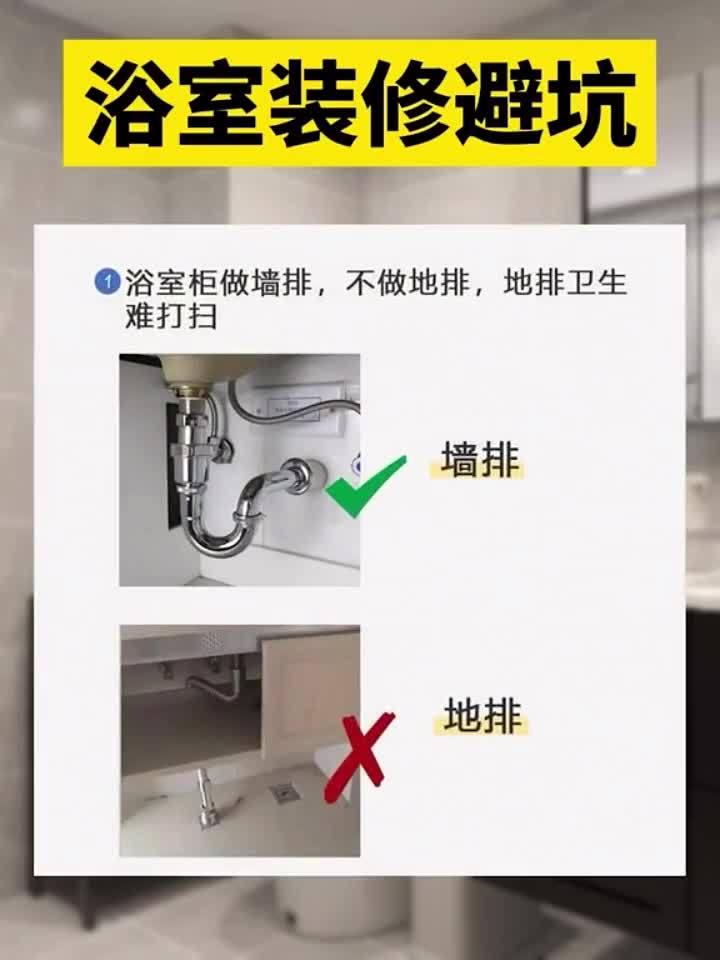 浴室装修避坑

1 浴室柜做墙排，不做地排，地排卫生难打扫

墙排

地排