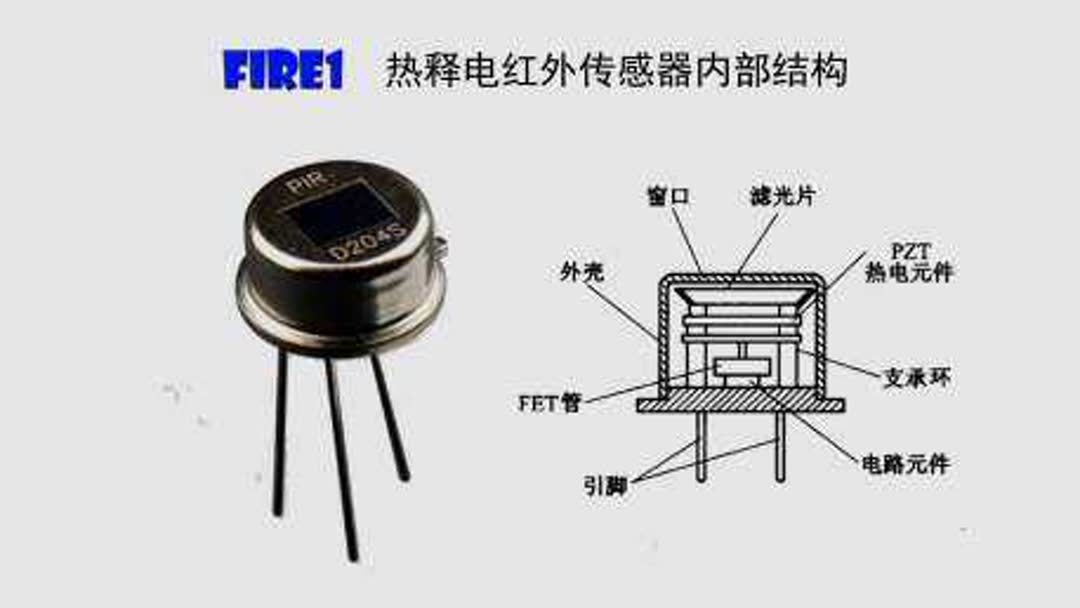 FIRE1 热释电红外传感器内部结构

PIR
D204S

窗口
滤光片
PZT
热电元件
外壳
支承环
FET管
电路元件
引脚