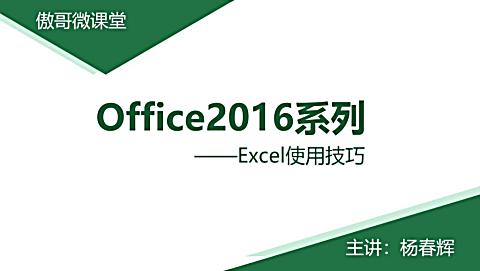 傲哥微课堂

Office2016系列

——Excel使用技巧

主讲：杨春辉