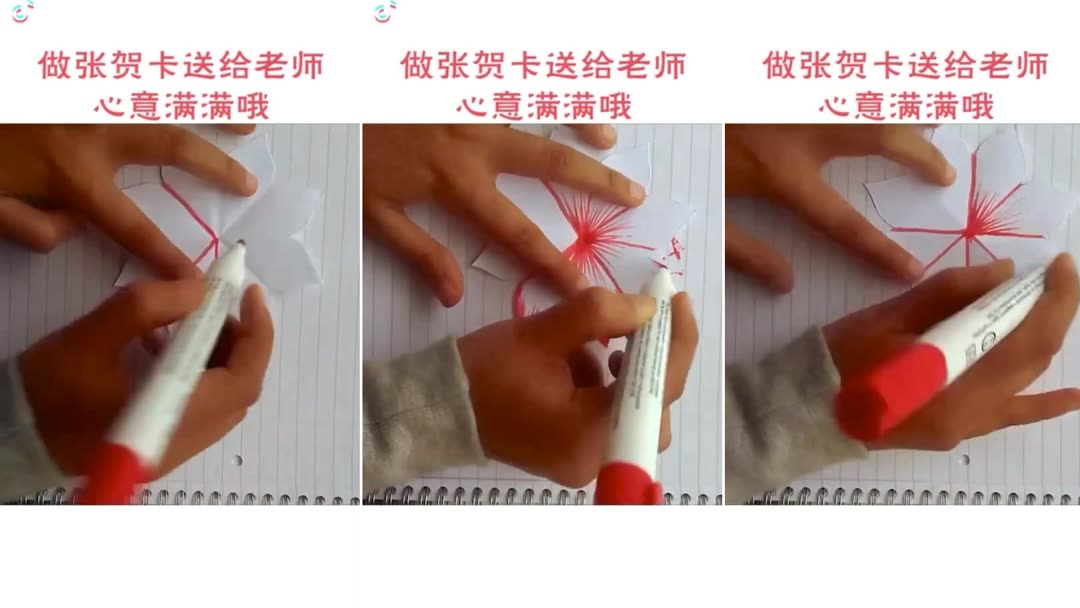 做张贺卡送给老师
心意满满哦

做张贺卡送给老师
心意满满哦

做张贺卡送给老师
心意满满哦