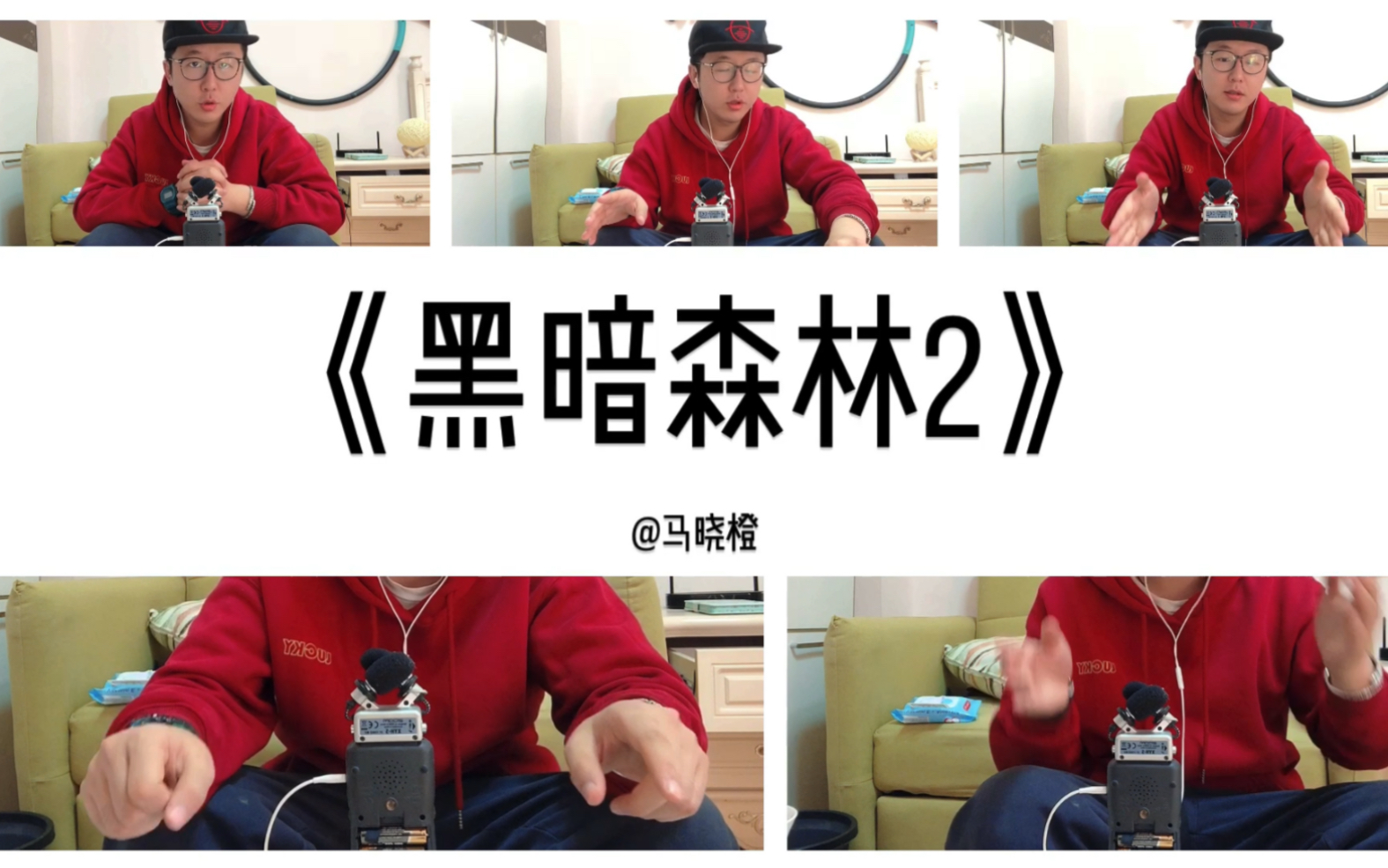 《黑暗森林2》

@马晓橙