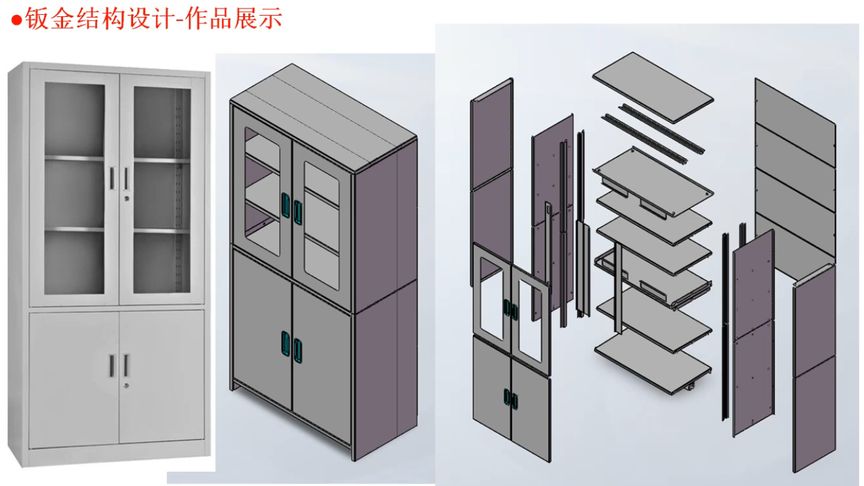 ●钣金结构设计-作品展示