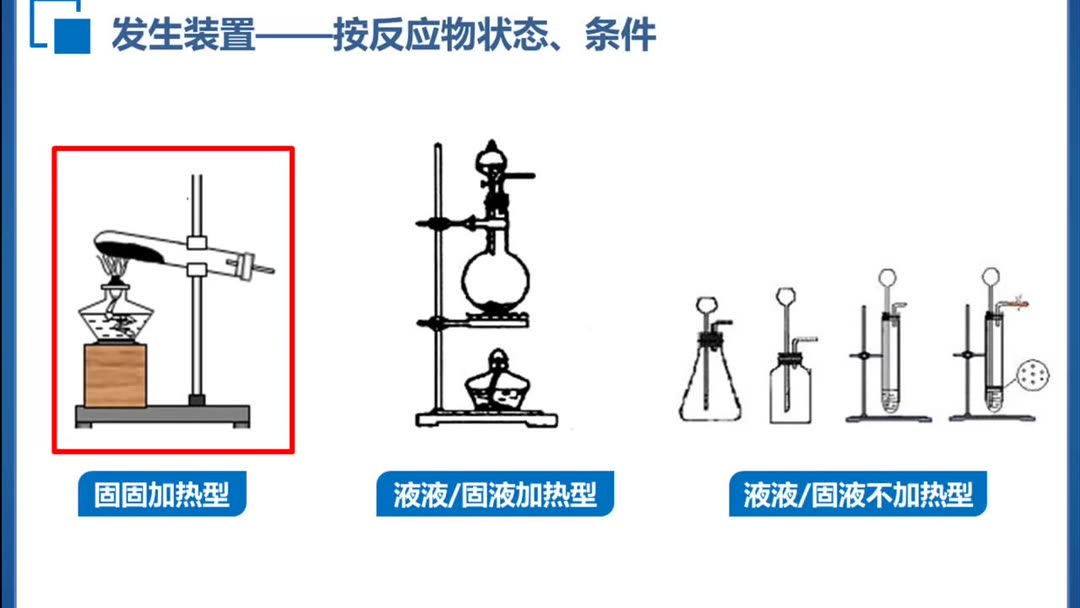 发生装置——按反应物状态、条件

固固加热型

液液/固液加热型

液液/固液不加热型