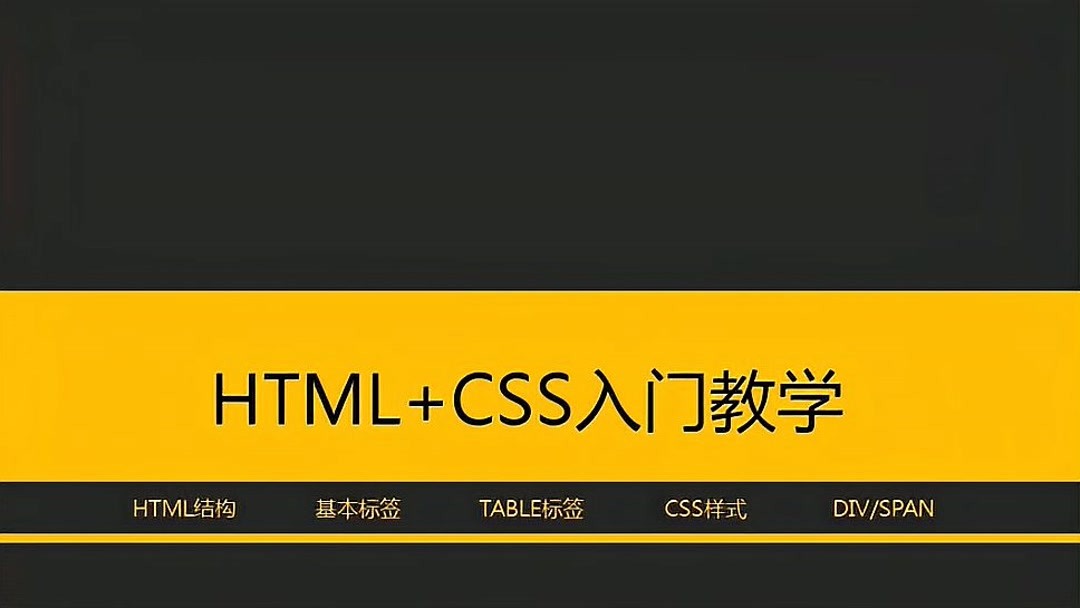 HTML+CSS入门教学

HTML结构 基本标签 TABLE标签 CSS样式 DIV/SPAN