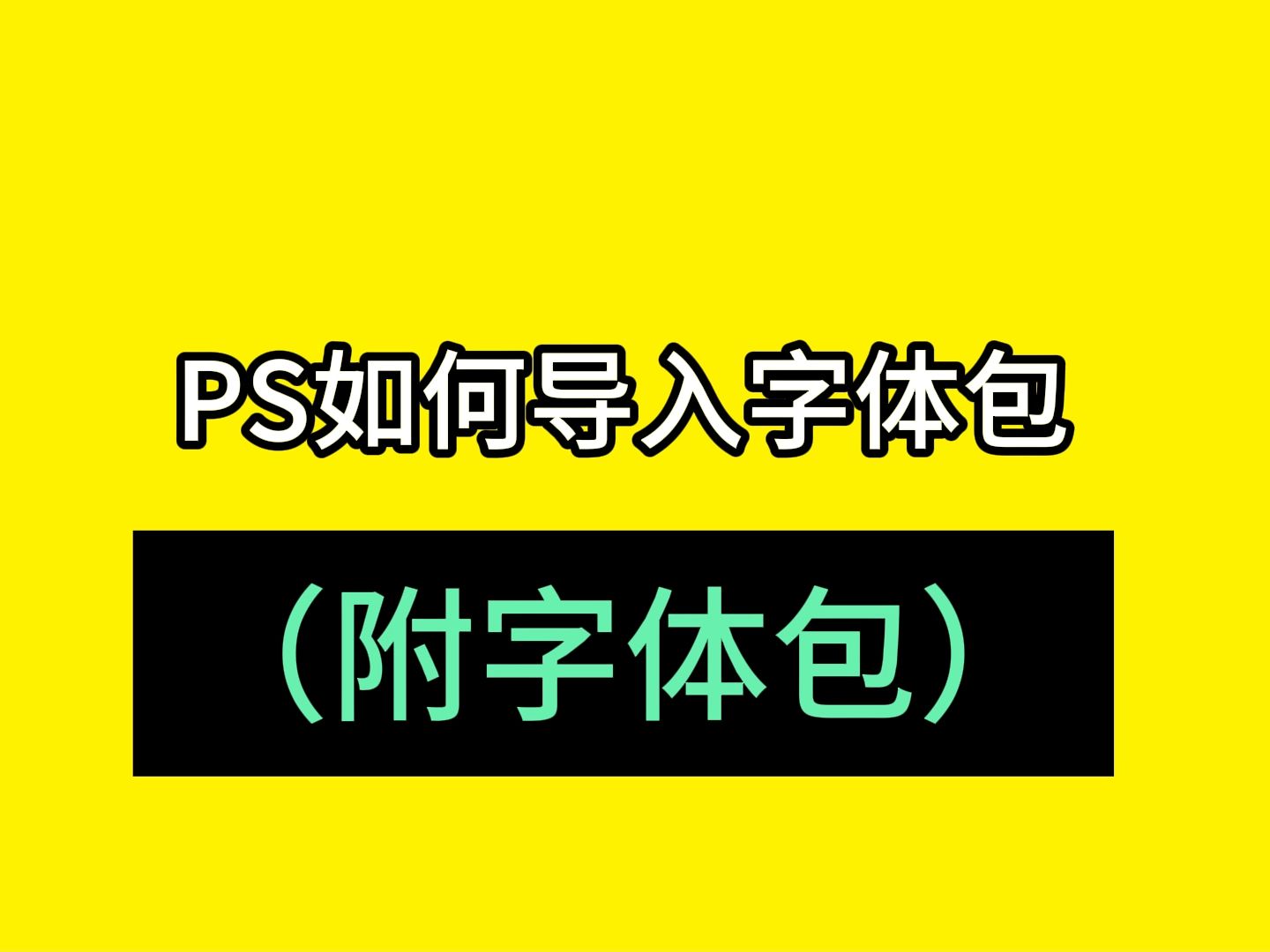 PS如何导入字体包

（附字体包）