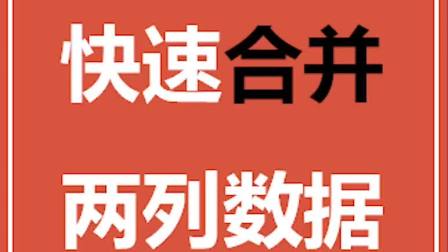 快速合并

两列数据