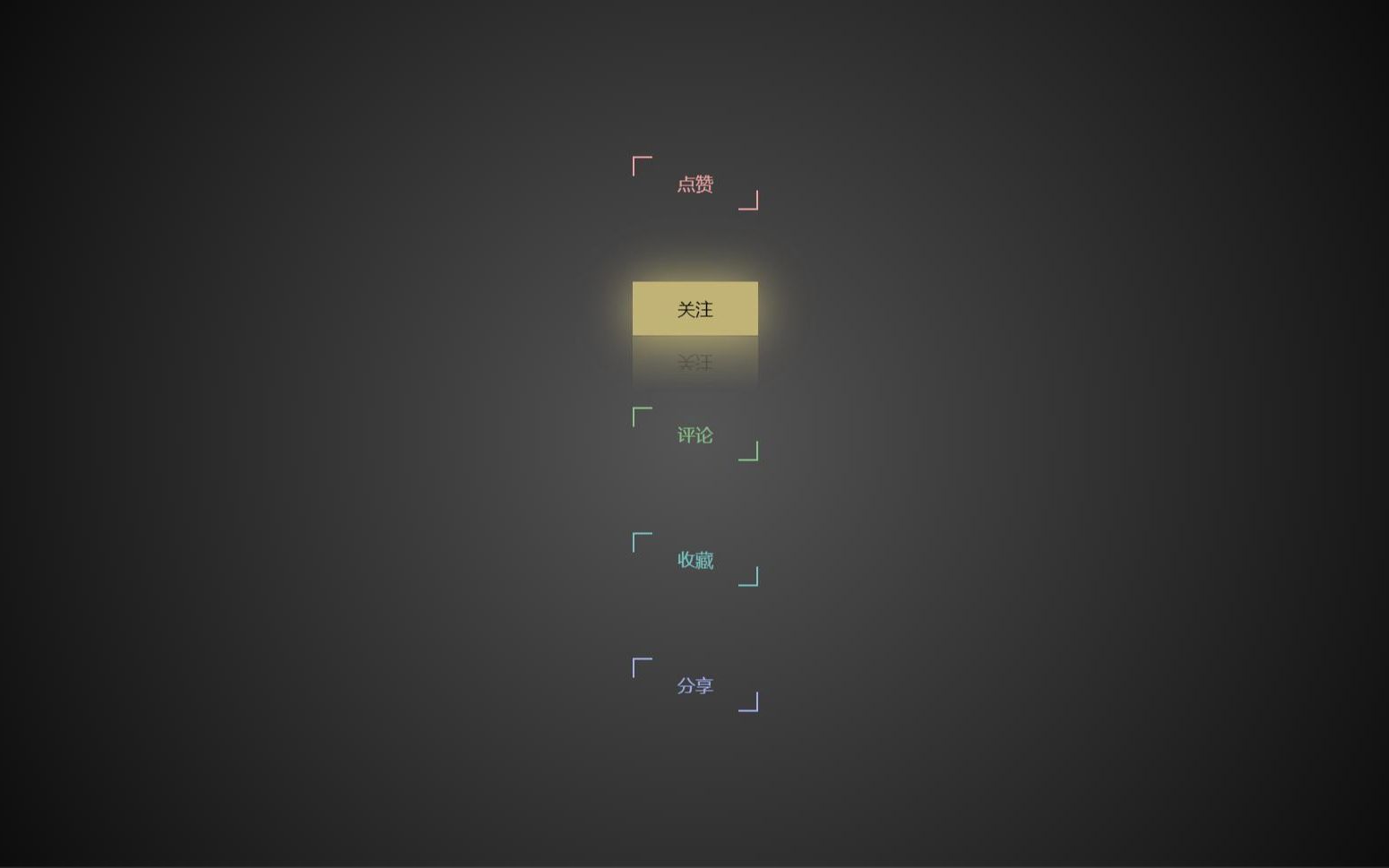 点赞

关注

评论

收藏

分享