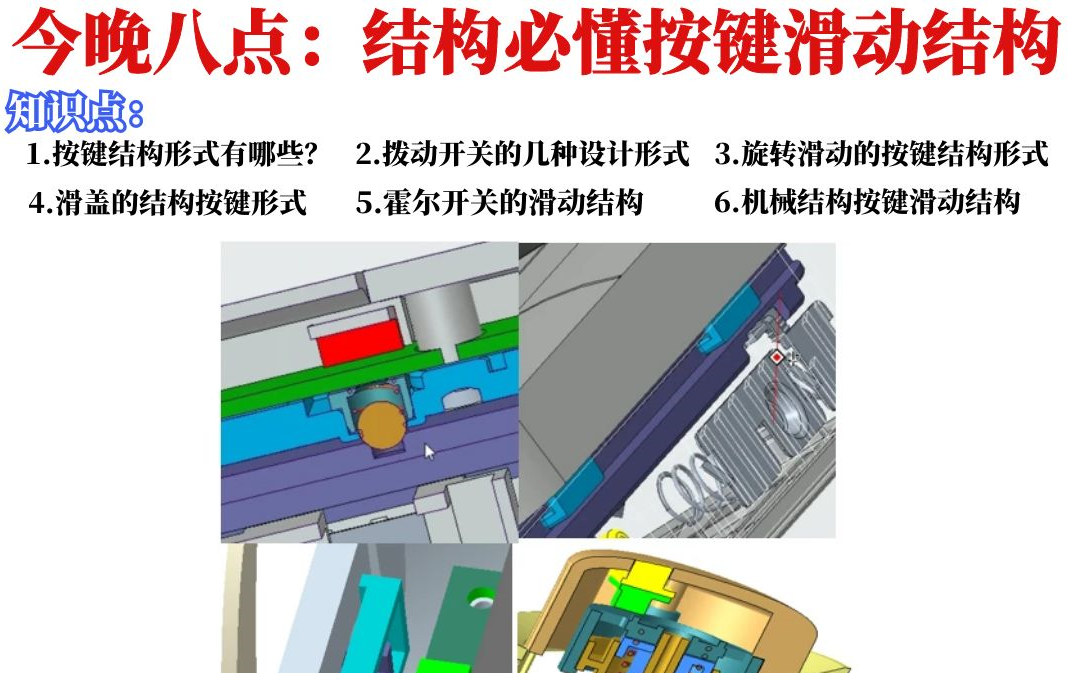 今晚八点：结构必懂按键滑动结构

知识点：

1.按键结构形式有哪些？ 2.拨动开关的几种设计形式 3.旋转滑动的按键结构形式

4.滑盖的结构按键形式 5.霍尔开关的滑动结构 6.机械结构按键滑动结构