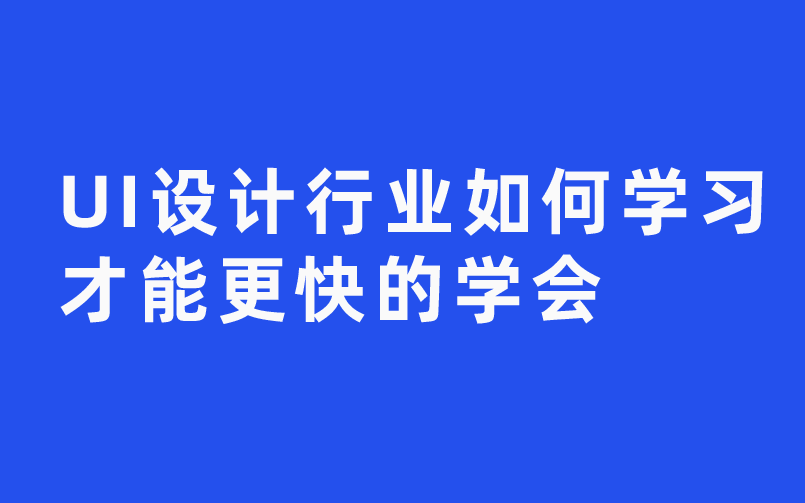 UI设计行业如何学习才能更快的学会