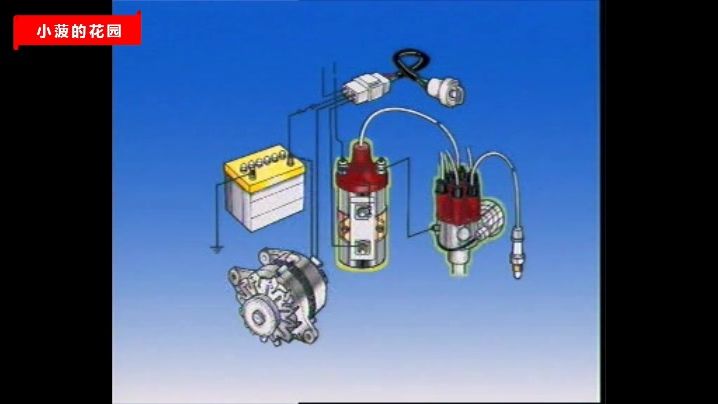 小菠的花园