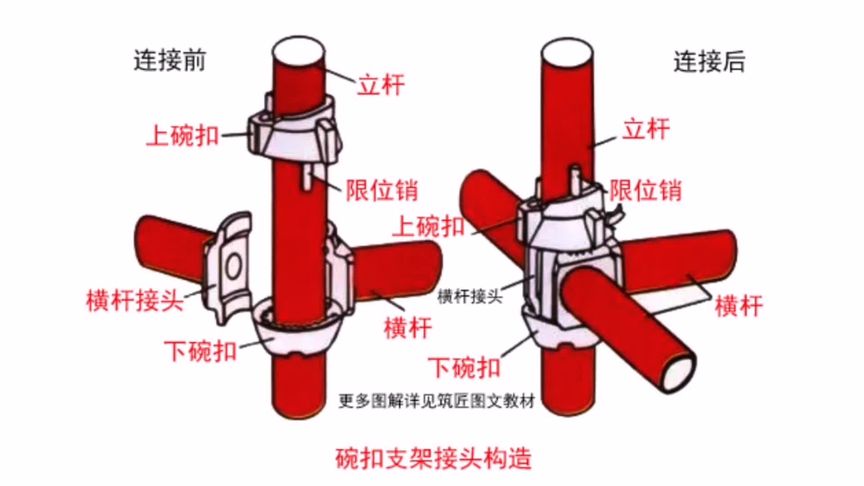 连接前

立杆

上碗扣

限位销

横杆接头

横杆

下碗扣

连接后

立杆

限位销

上碗扣

横杆接头

横杆

下碗扣

更多图解详见筑匠图文教材

碗扣支架接头构造