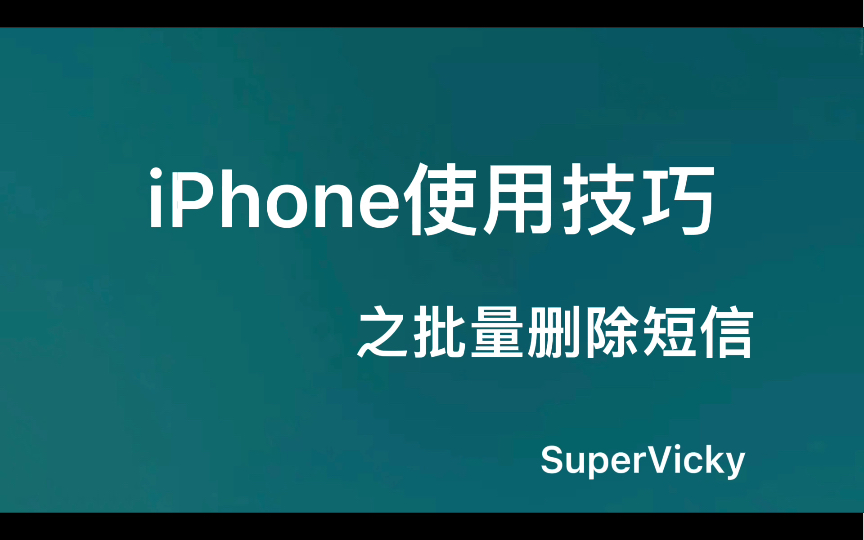 iPhone使用技巧

之批量删除短信

SuperVicky