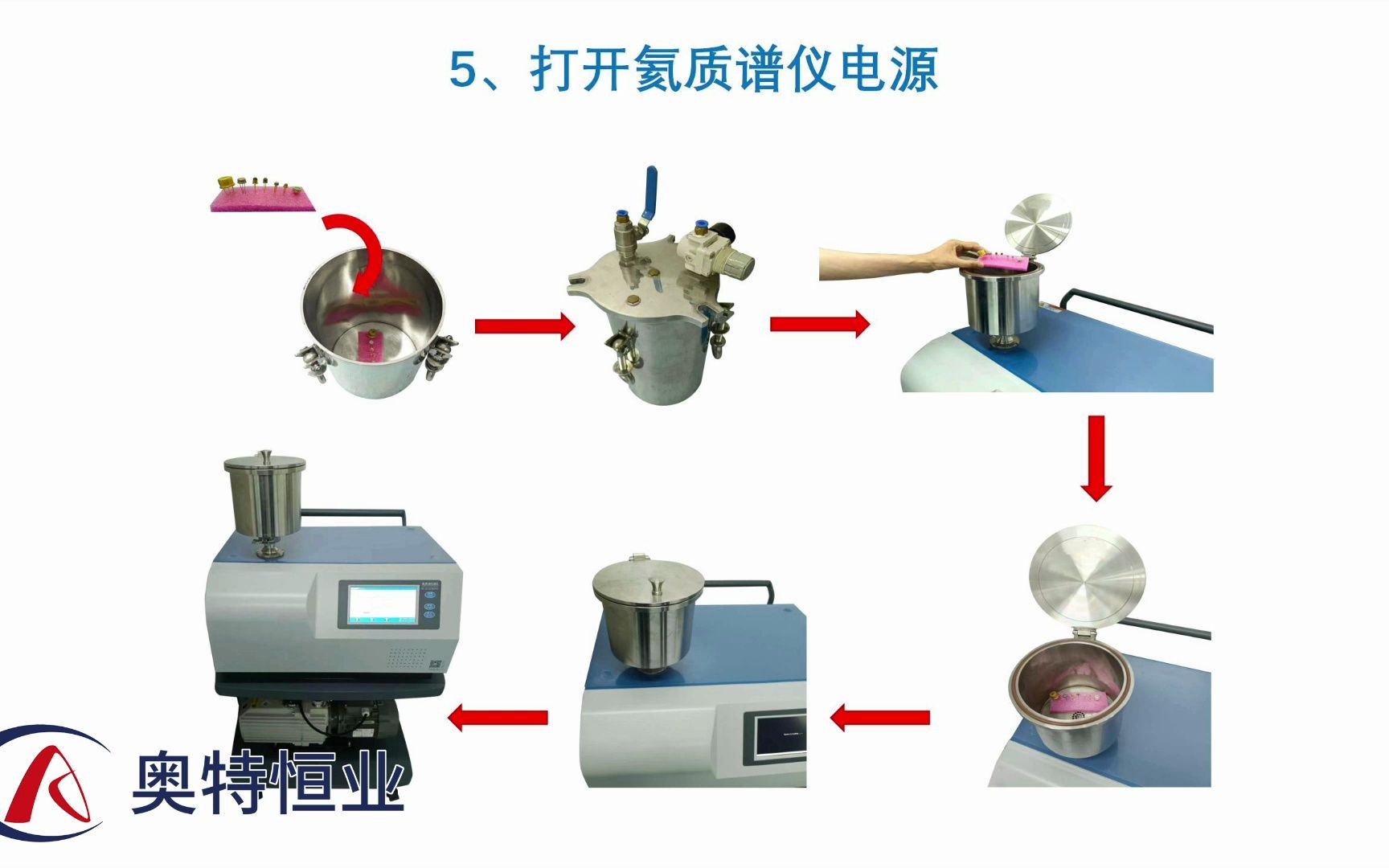 5、打开氦质谱仪电源

奥特恒业