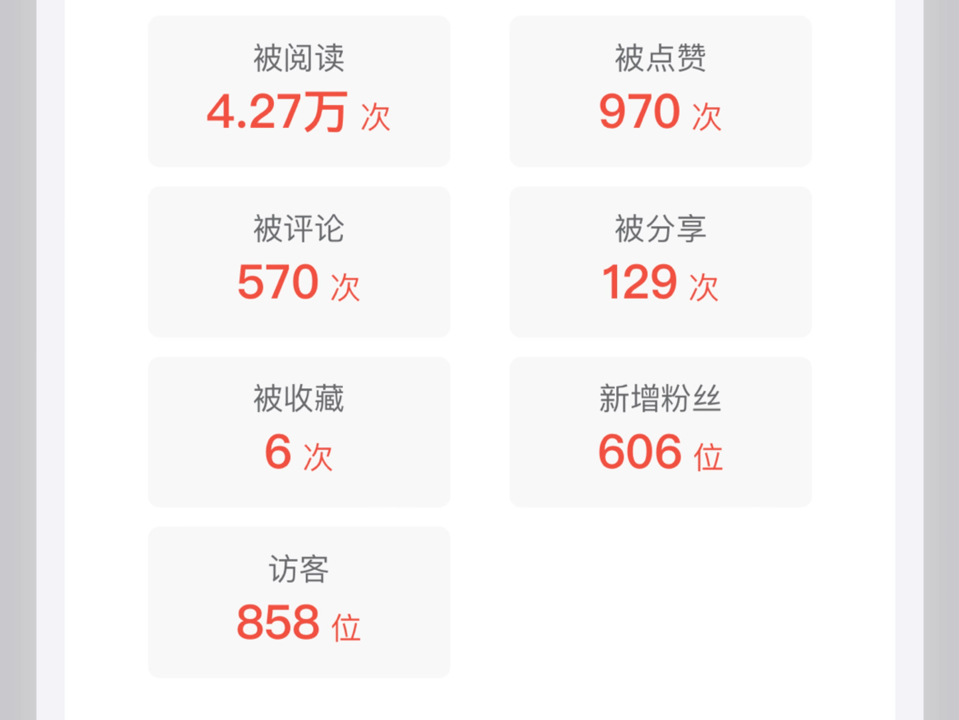 被阅读
4.27万 次

被点赞
970 次

被评论
570 次

被分享
129 次

被收藏
6 次

新增粉丝
606 位

访客
858 位