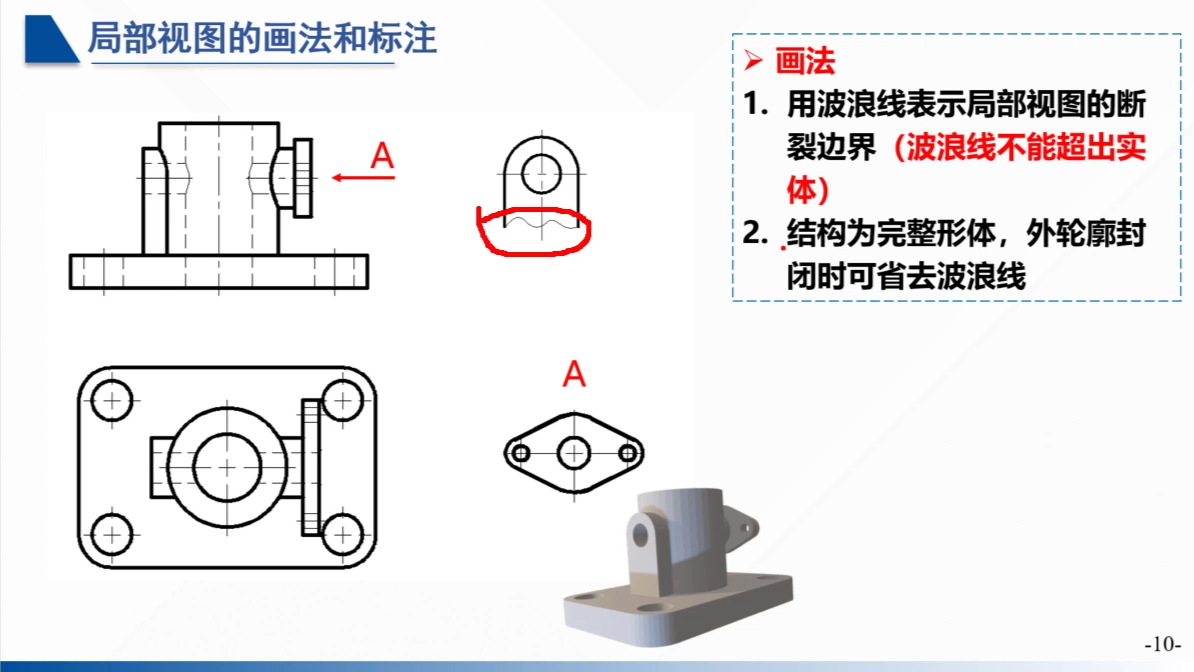 局部视图的画法和标注

A

A

➢ 画法
1. 用波浪线表示局部视图的断裂边界（波浪线不能超出实体）
2. 结构为完整形体，外轮廓封闭时可省去波浪线

-10-