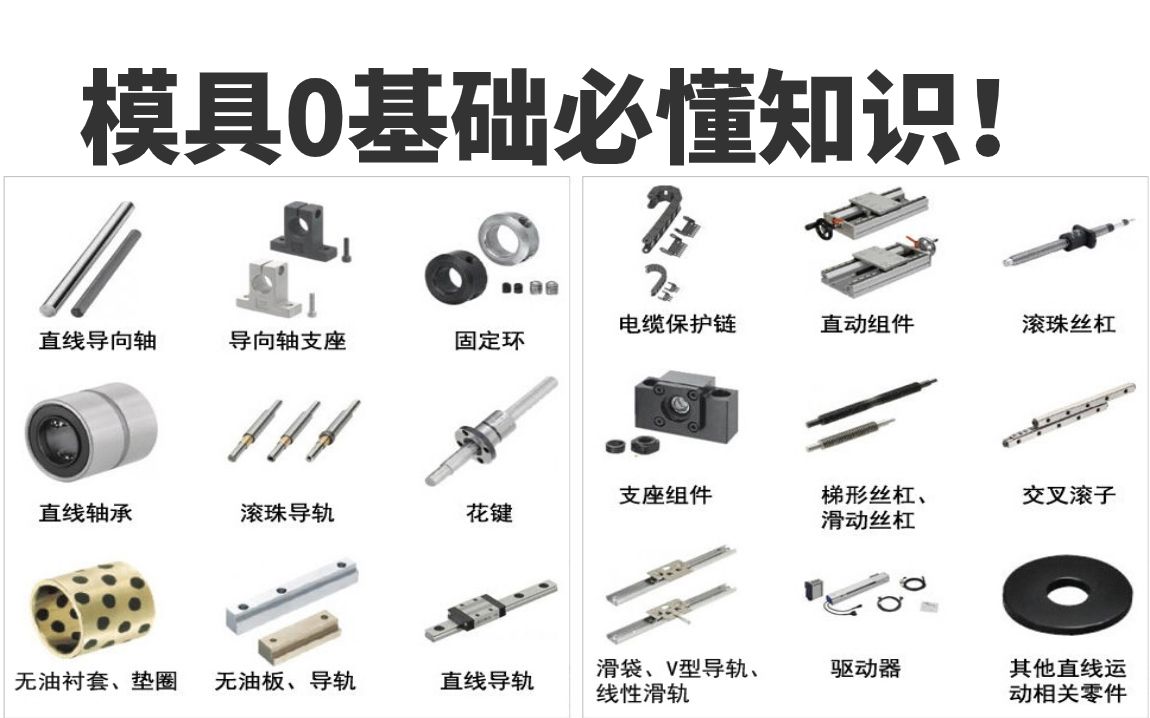 模具0基础必懂知识！

直线导向轴
导向轴支座
固定环
直线轴承
滚珠导轨
花键
无油衬套、垫圈
无油板、导轨
直线导轨

电缆保护链
直动组件
滚珠丝杠
支座组件
梯形丝杠、滑动丝杠
交叉滚子
滑袋、V型导轨、线性滑轨
驱动器
其他直线运动相关零件