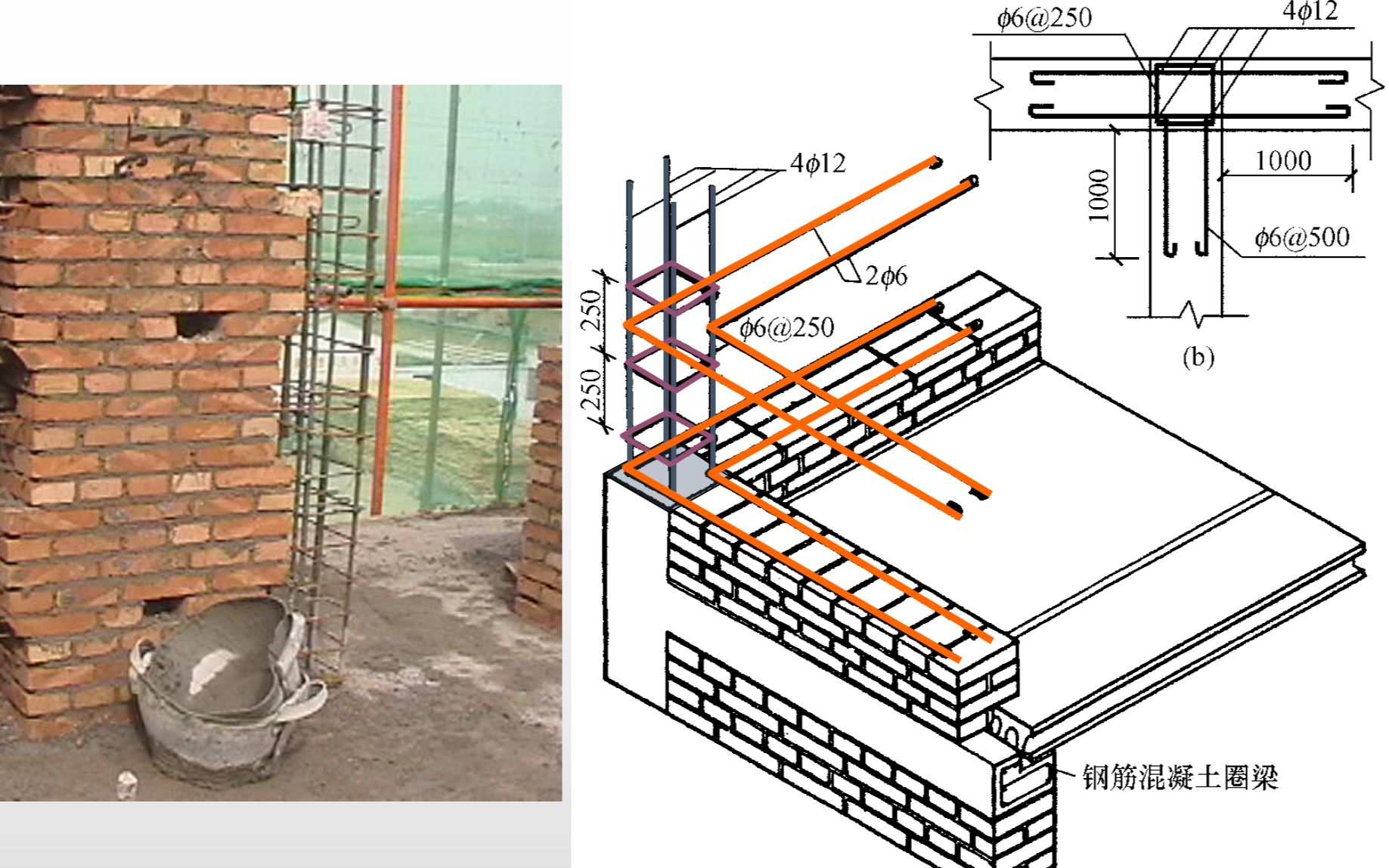 $\phi6@250$

$4\phi12$

1000

1000

$\phi6@500$

(b)

$4\phi12$

$2\phi6$

250

250

$\phi6@250$

钢筋混凝土圈梁