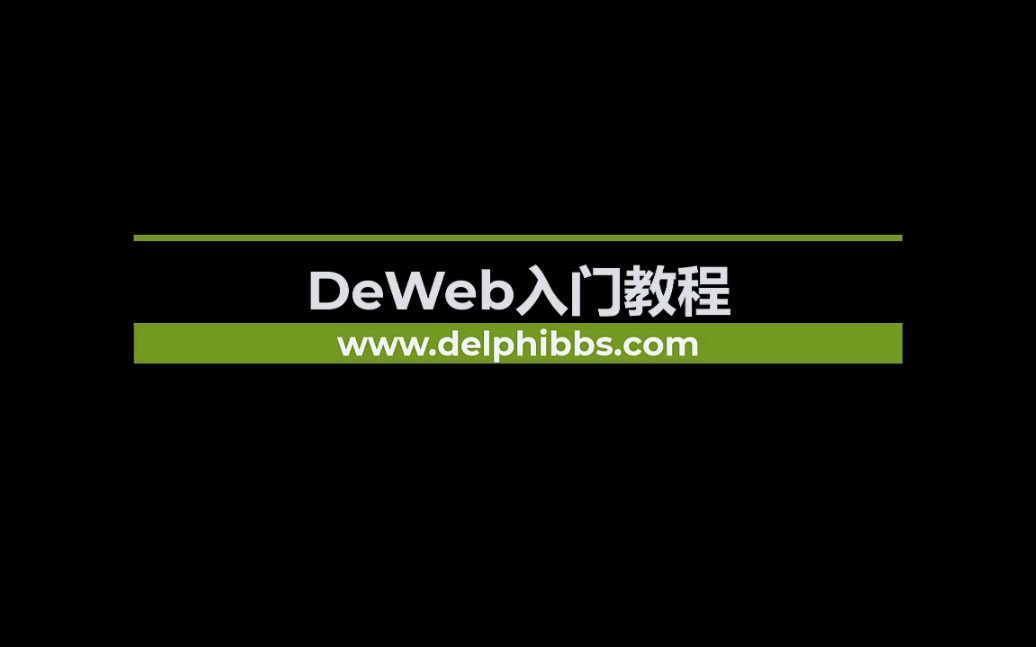 DeWeb入门教程

www.delphibbs.com