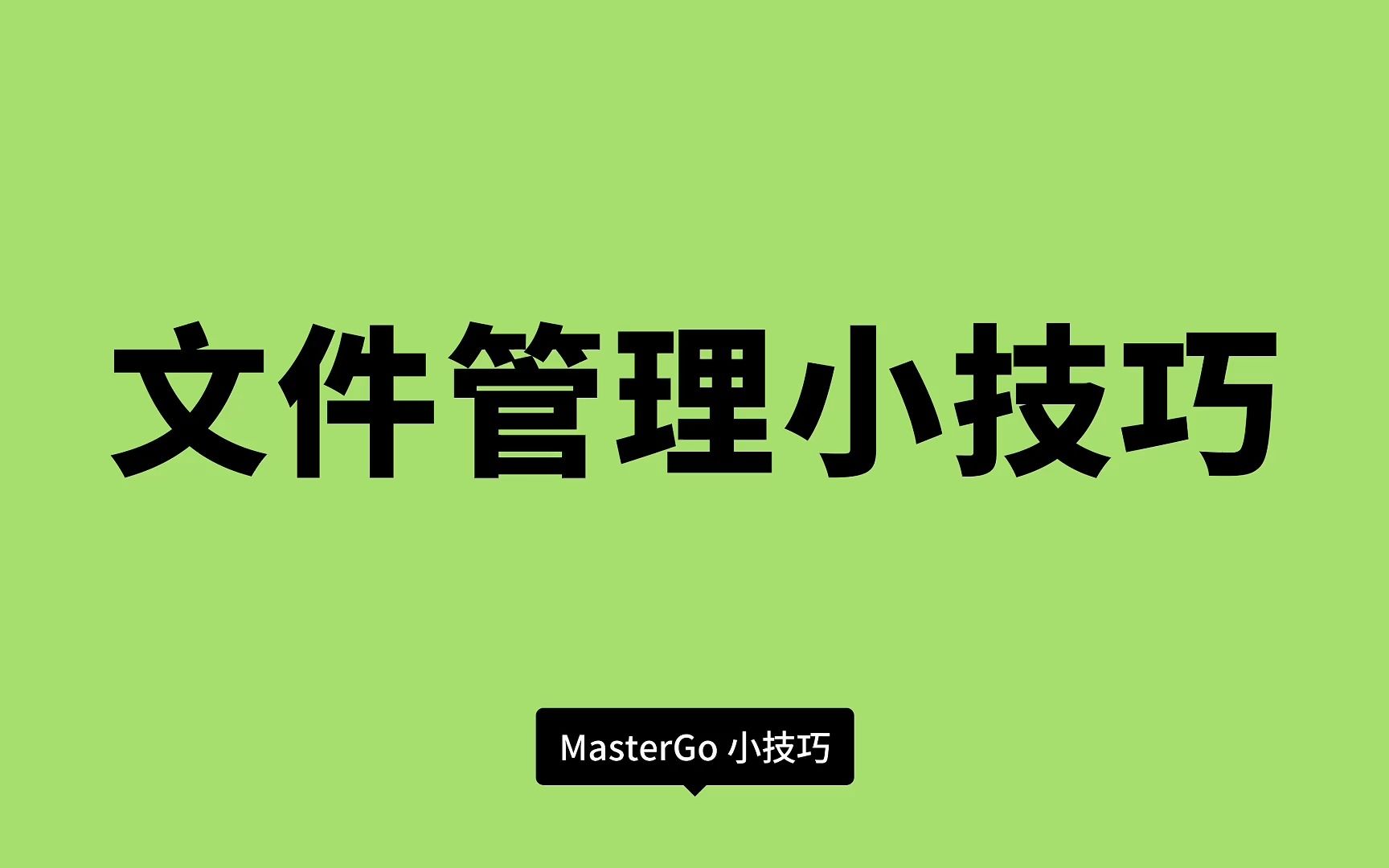 文件管理小技巧

MasterGo 小技巧