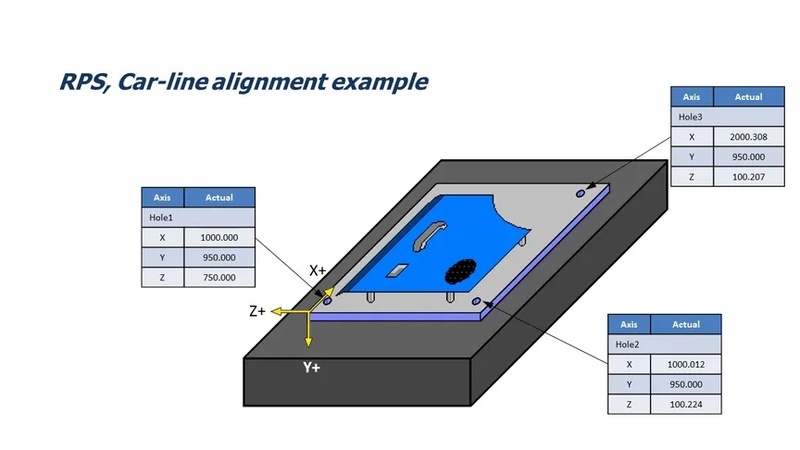 RPS, Car-line alignment example

| Axis | Actual |
|---|---|
| Hole3 | |
| X | 2000.308 |
| Y | 950.000 |
| Z | 100.207 |

| Axis | Actual |
|---|---|
| Hole1 | |
| X | 1000.000 |
| Y | 950.000 |
| Z | 750.000 |

X+

Z+

Y+

| Axis | Actual |
|---|---|
| Hole2 | |
| X | 1000.012 |
| Y | 950.000 |
| Z | 100.224 |