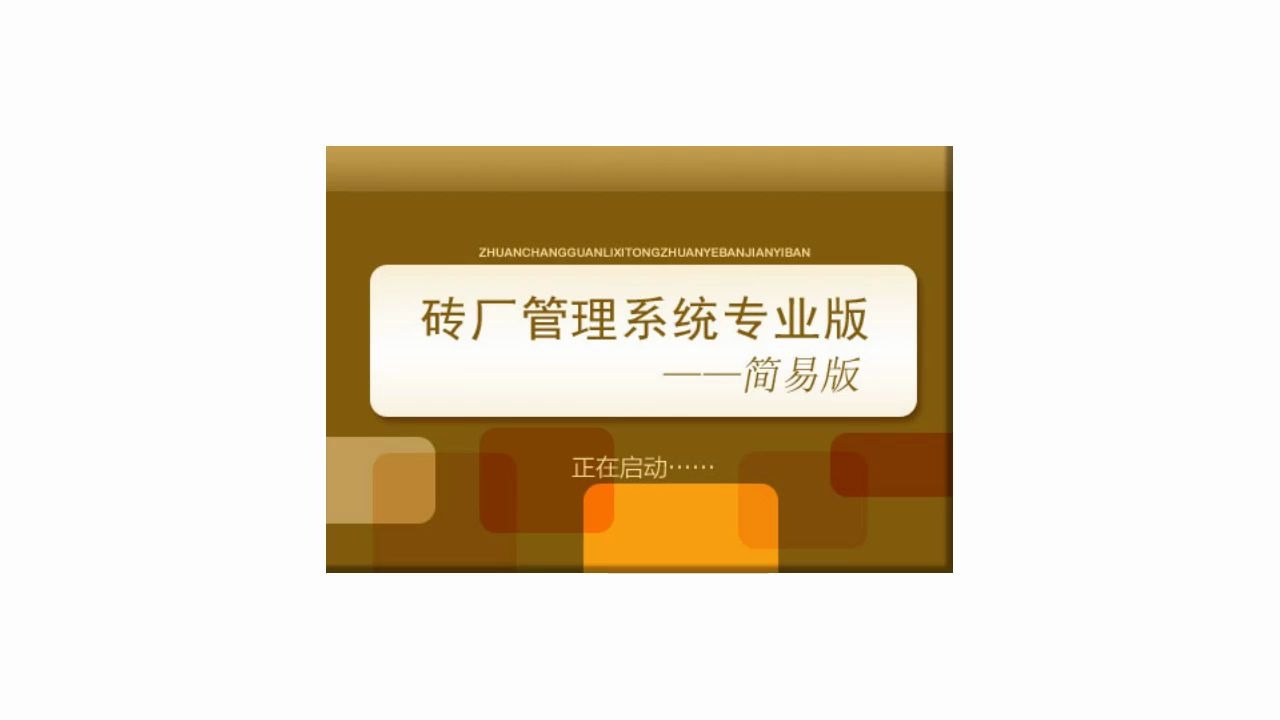 ZHUANCHANGGUANLIXITONGZHUANYEBANJIANYIBAN

砖厂管理系统专业版
——简易版

正在启动……