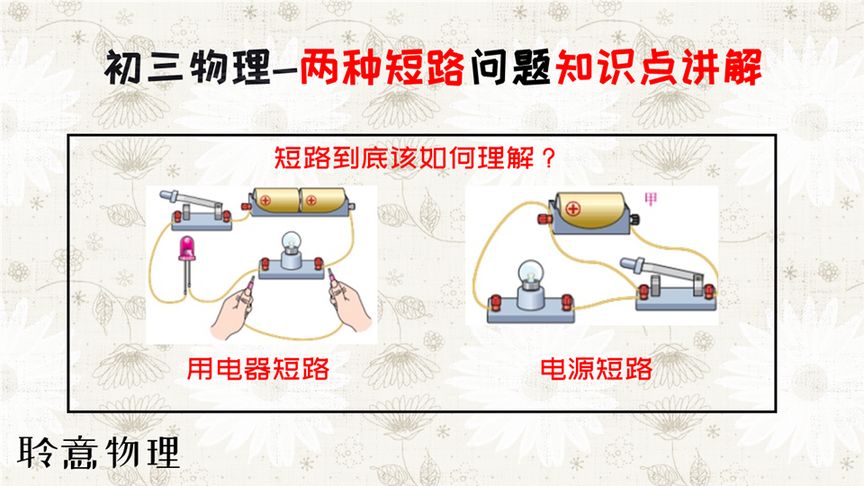 初三物理—两种短路问题知识点讲解

短路到底该如何理解？

甲

用电器短路

电源短路

聆意物理