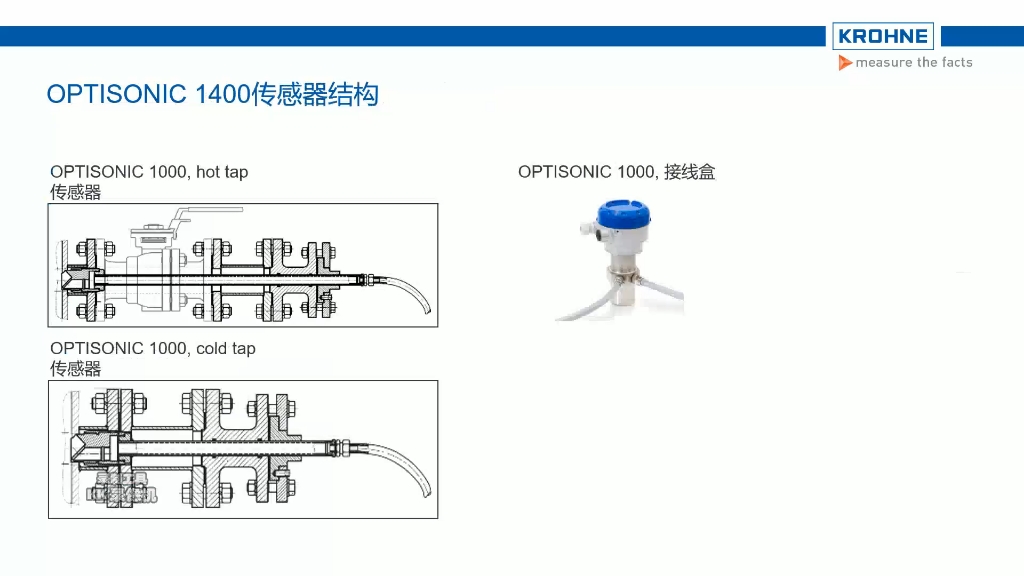 KROHNE
measure the facts

OPTISONIC 1400传感器结构

OPTISONIC 1000, hot tap
传感器

OPTISONIC 1000, cold tap
传感器

OPTISONIC 1000, 接线盒