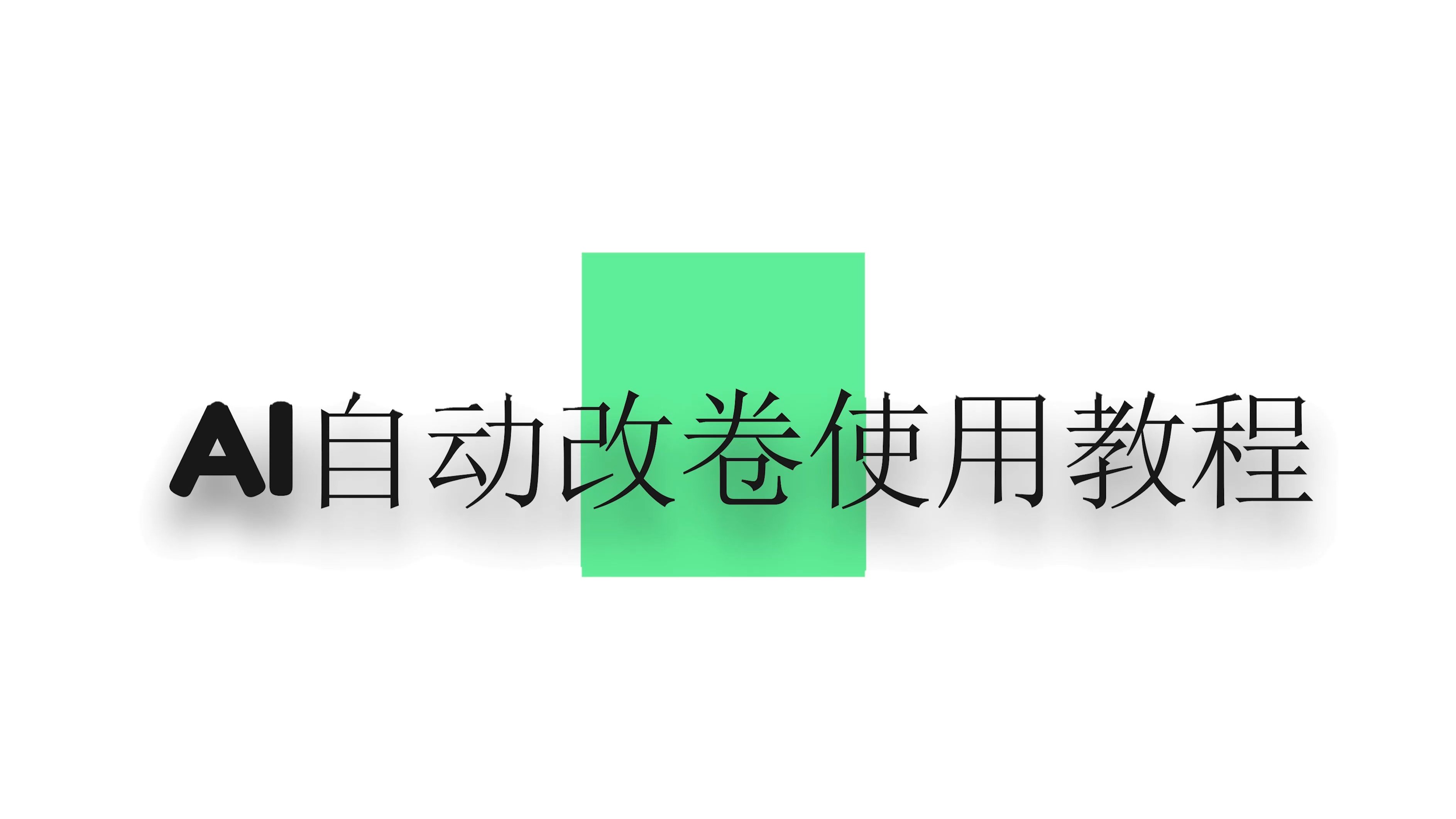 AI自动改卷使用教程