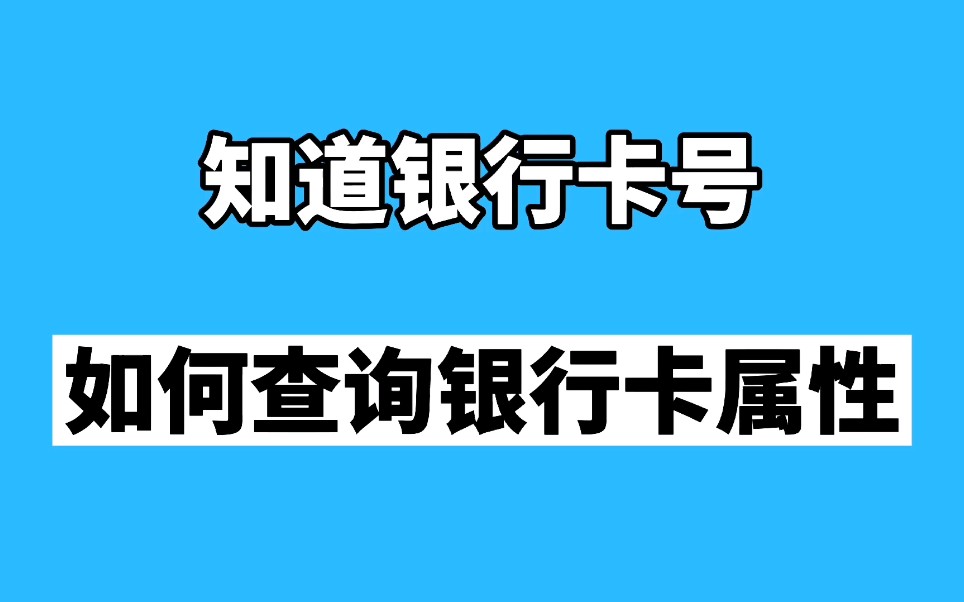 知道银行卡号

如何查询银行卡属性