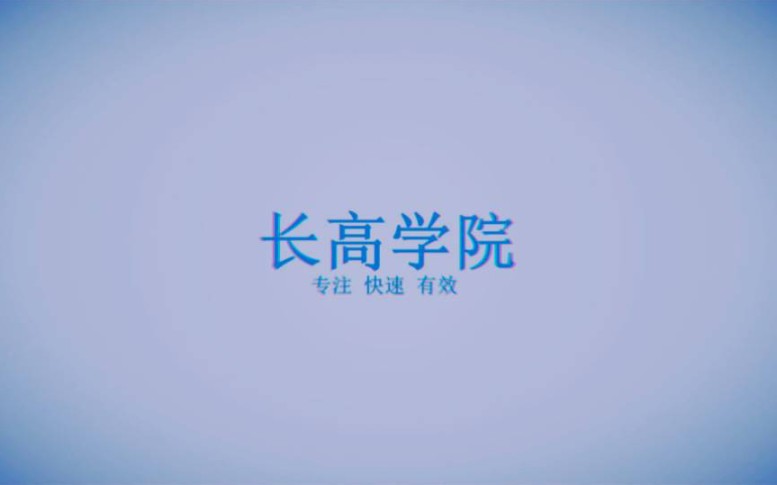 长高学院
专注 快速 有效