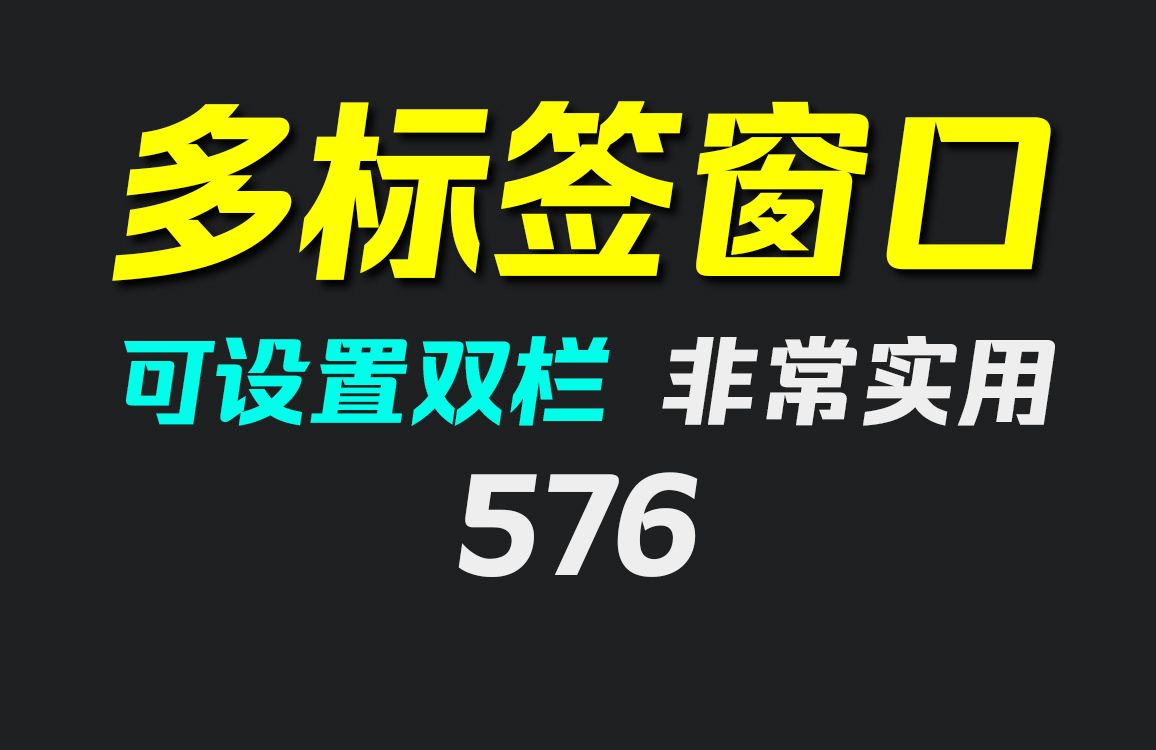 多标签窗口

可设置双栏 非常实用

576