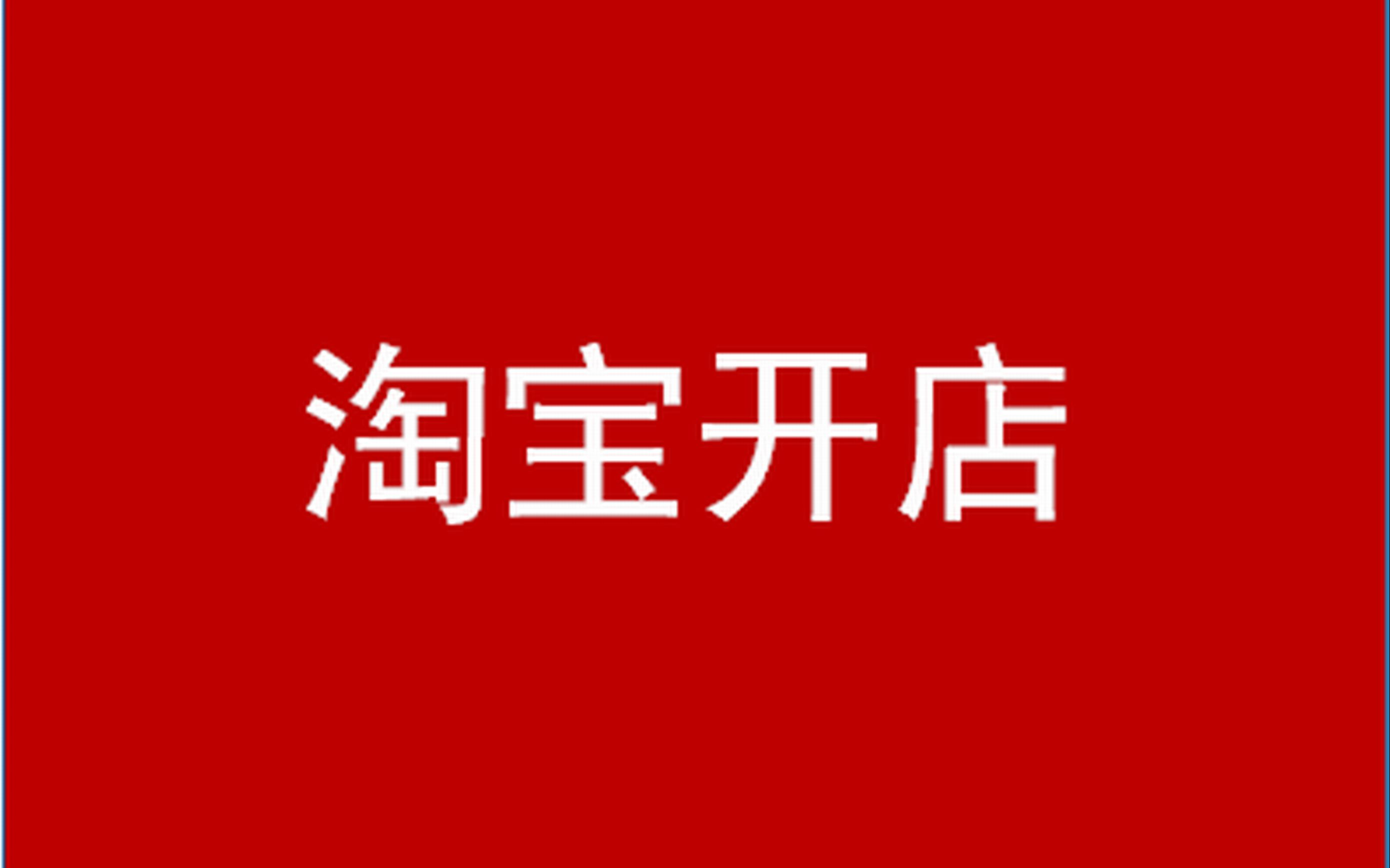 淘宝开店