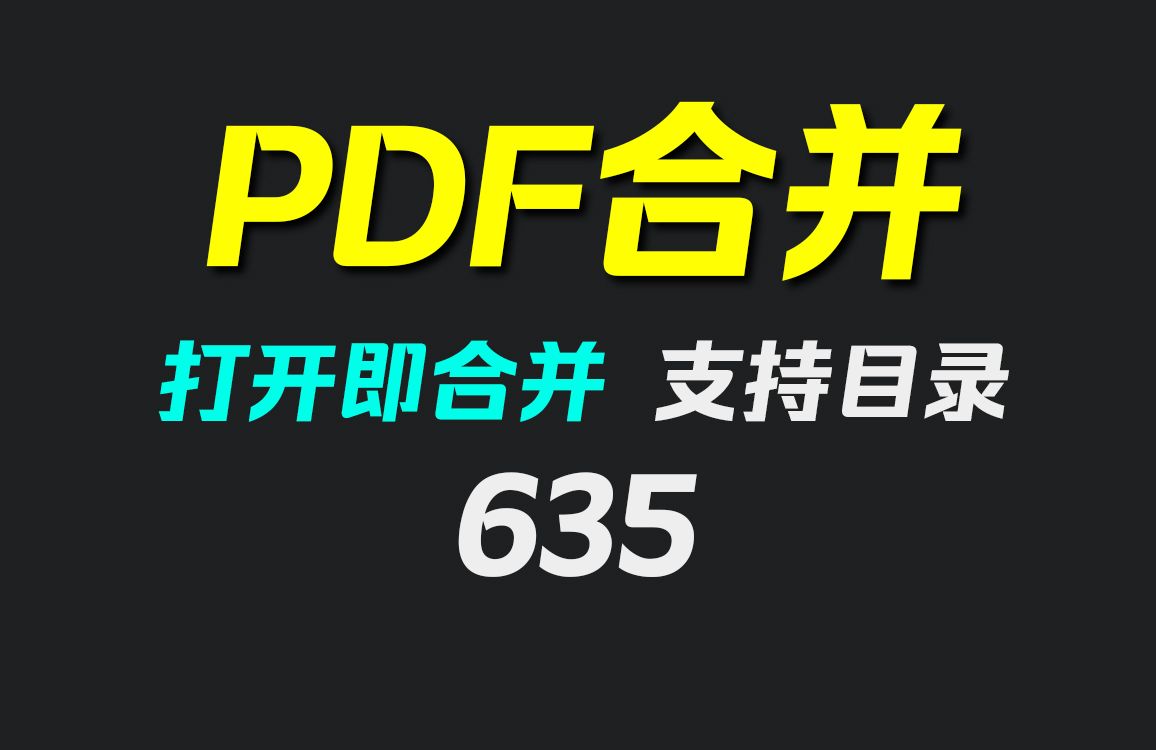 PDF合并

打开即合并 支持目录

635