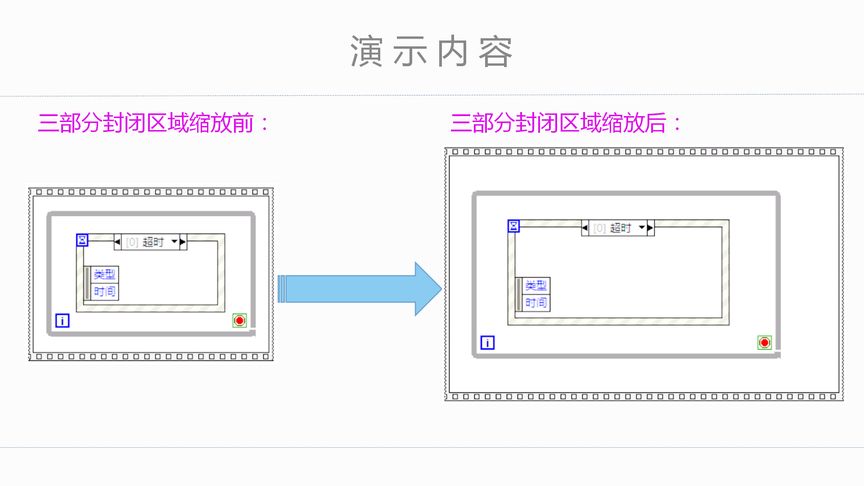 演示内容

三部分封闭区域缩放前：

[0] 超时
类型
时间
i

三部分封闭区域缩放后：

[0] 超时
类型
时间
i