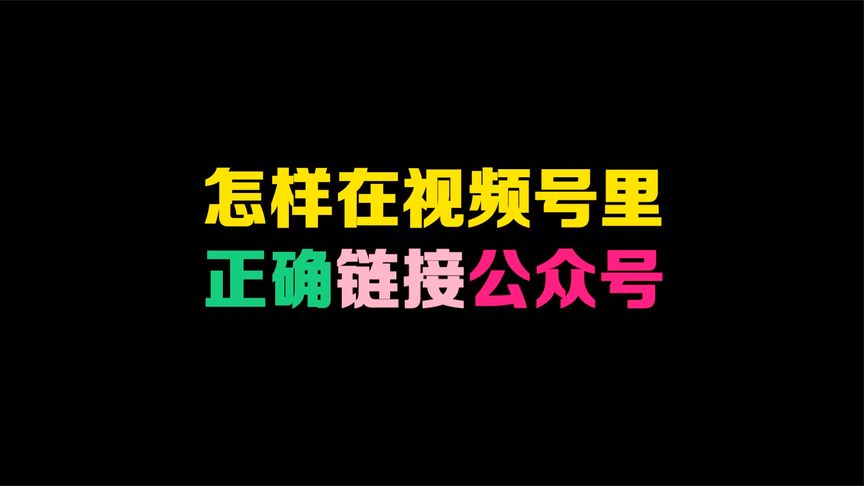 怎样在视频号里
正确链接公众号