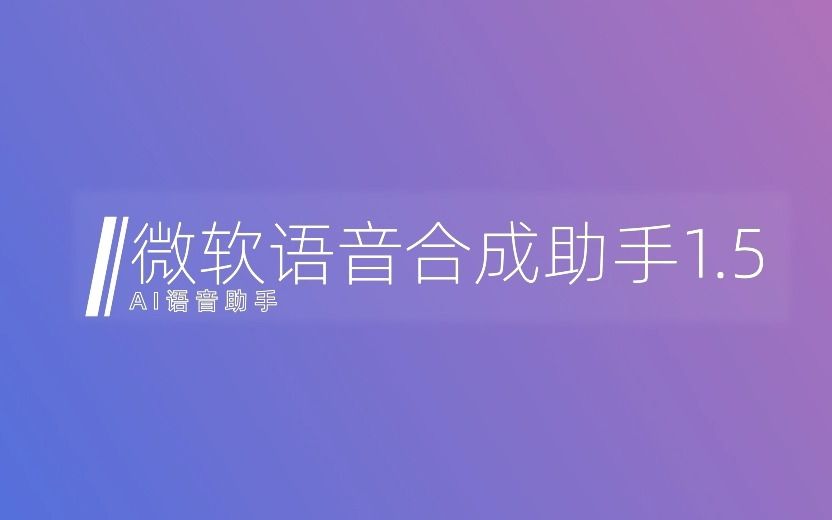 微软语音合成助手1.5
AI语音助手