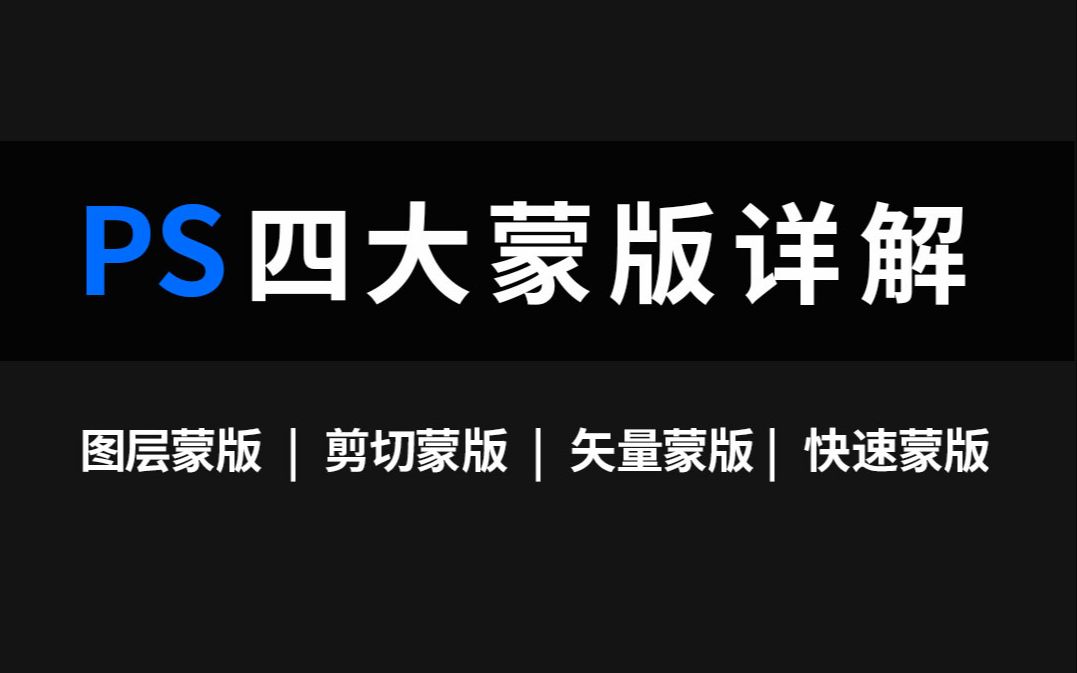 PS四大蒙版详解

图层蒙版 | 剪切蒙版 | 矢量蒙版| 快速蒙版