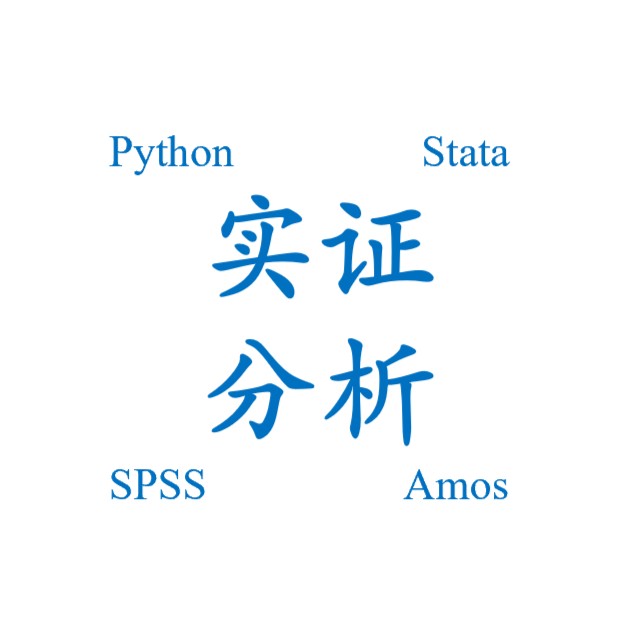 Python Stata

实证
分析

SPSS Amos