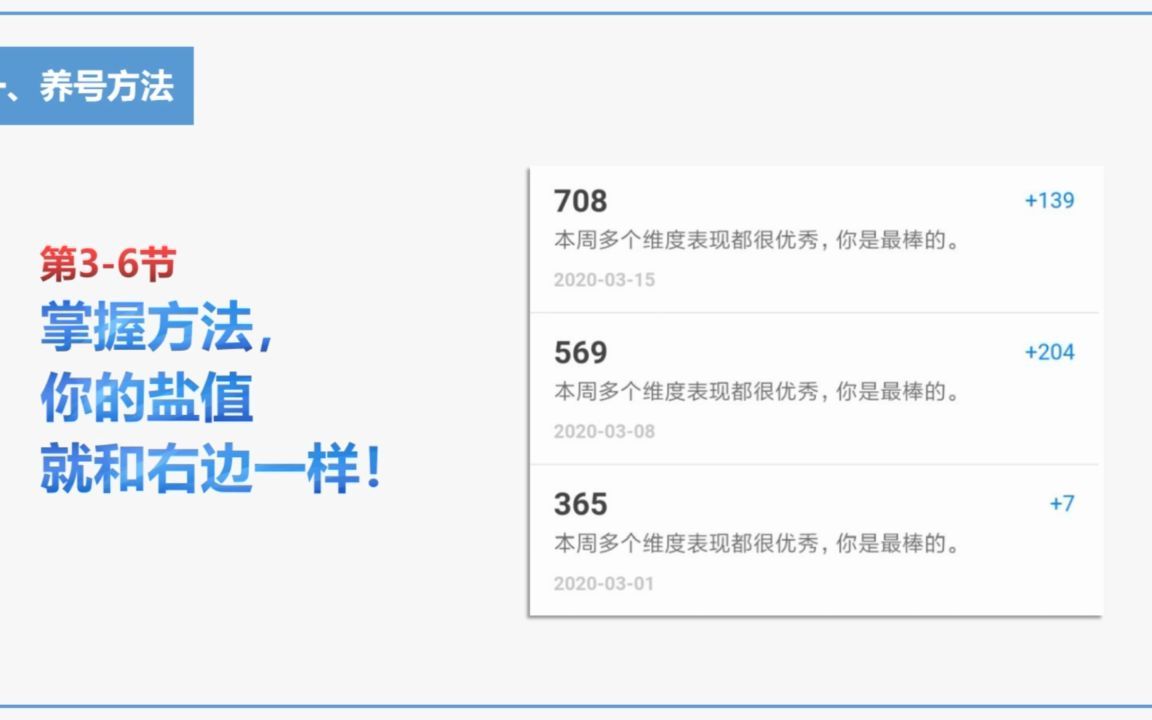 、养号方法

第3-6节
掌握方法，
你的盐值
就和右边一样！

708
+139
本周多个维度表现都很优秀，你是最棒的。
2020-03-15

569
+204
本周多个维度表现都很优秀，你是最棒的。
2020-03-08

365
+7
本周多个维度表现都很优秀，你是最棒的。
2020-03-01