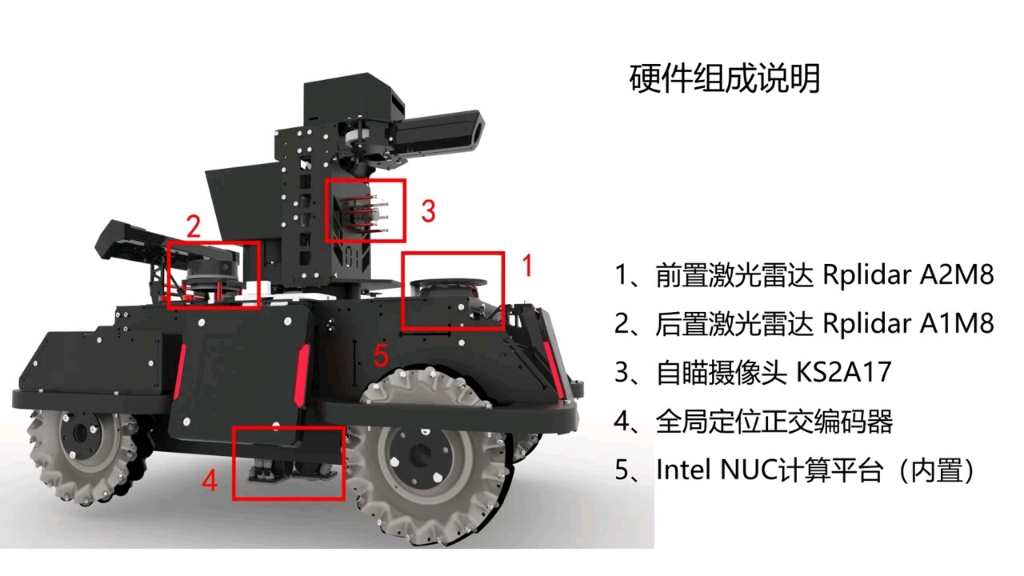 硬件组成说明

2

3

1

5

4

1、前置激光雷达 Rplidar A2M8

2、后置激光雷达 Rplidar A1M8

3、自瞄摄像头 KS2A17

4、全局定位正交编码器

5、Intel NUC计算平台（内置）